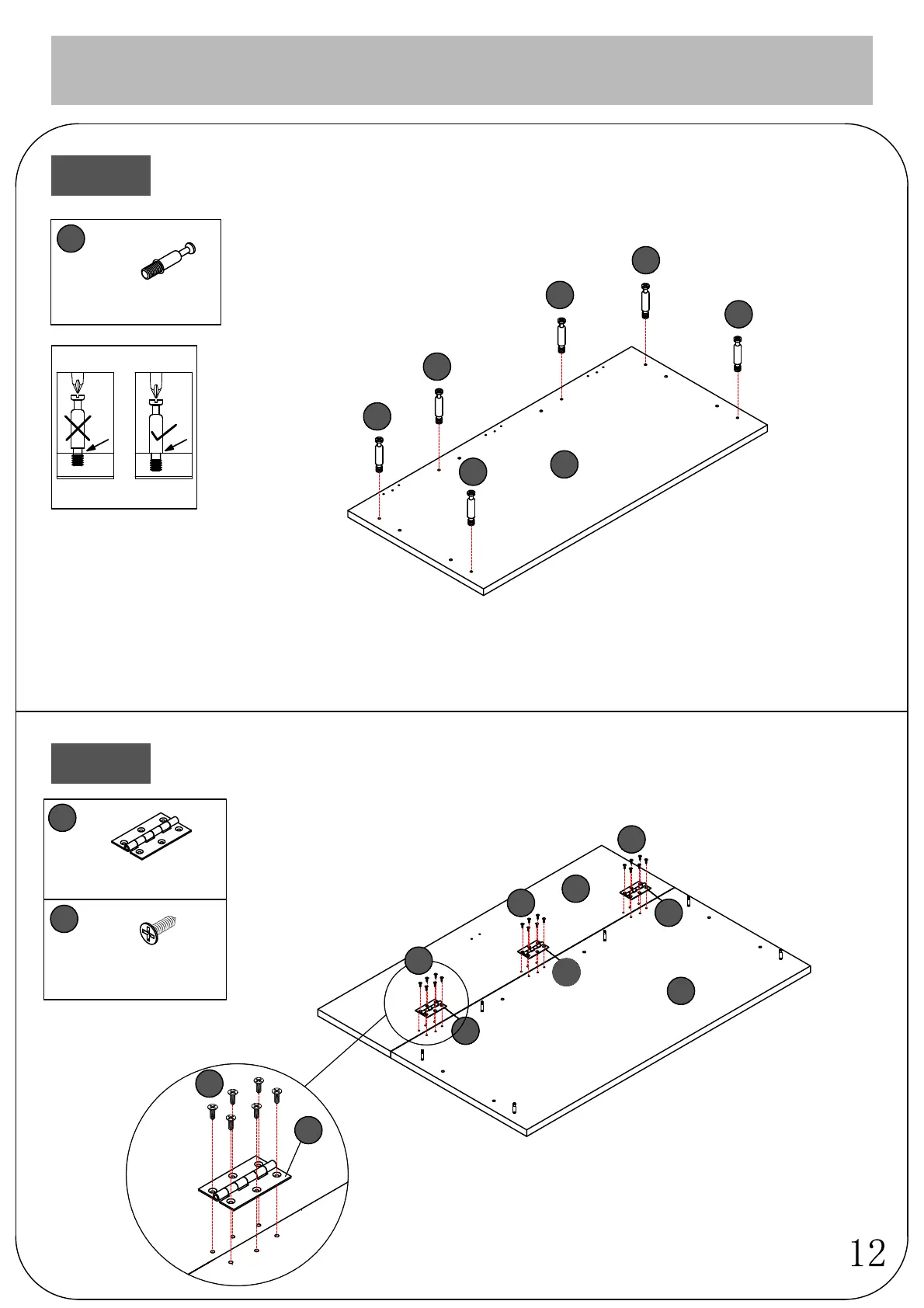 12