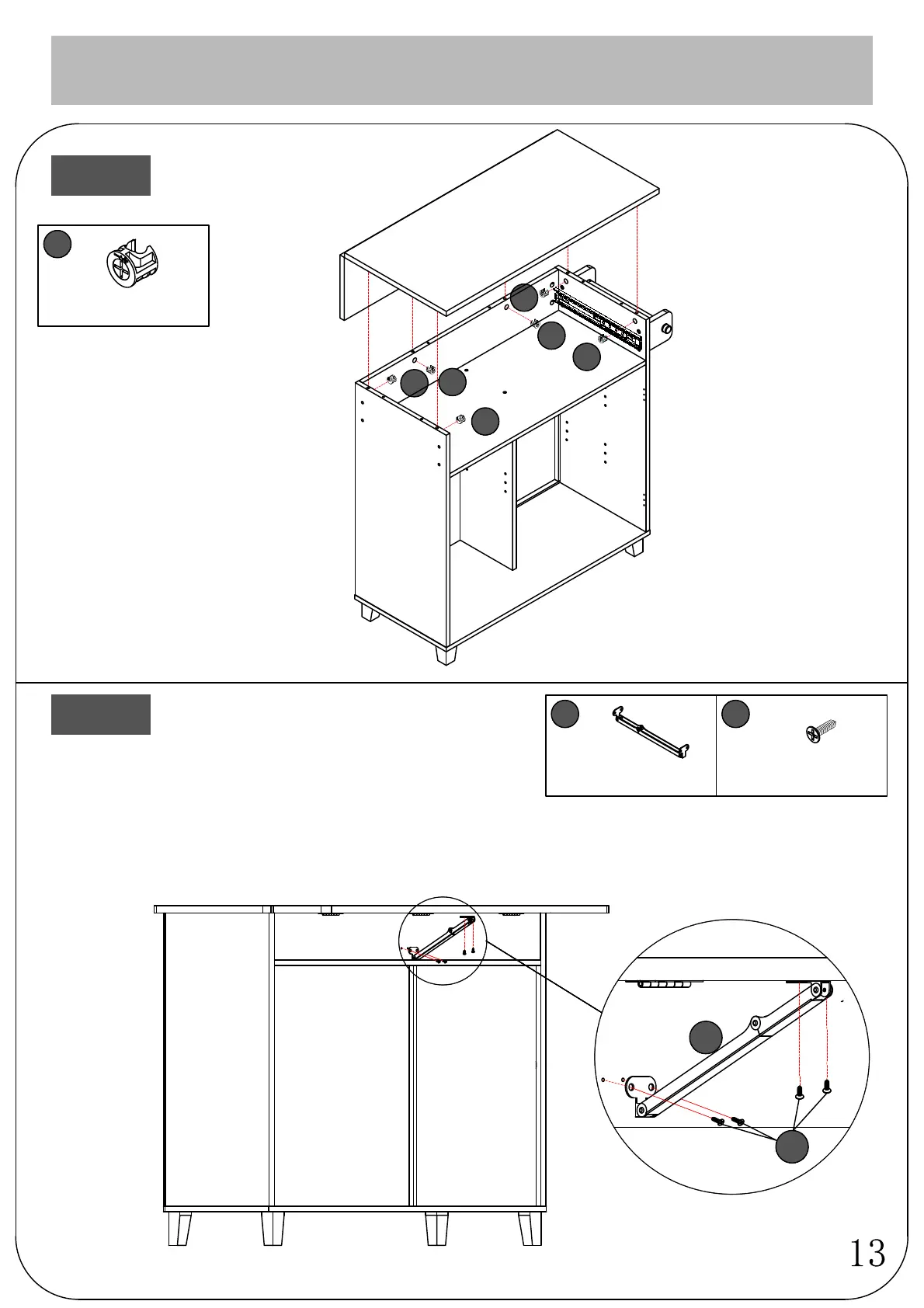 13