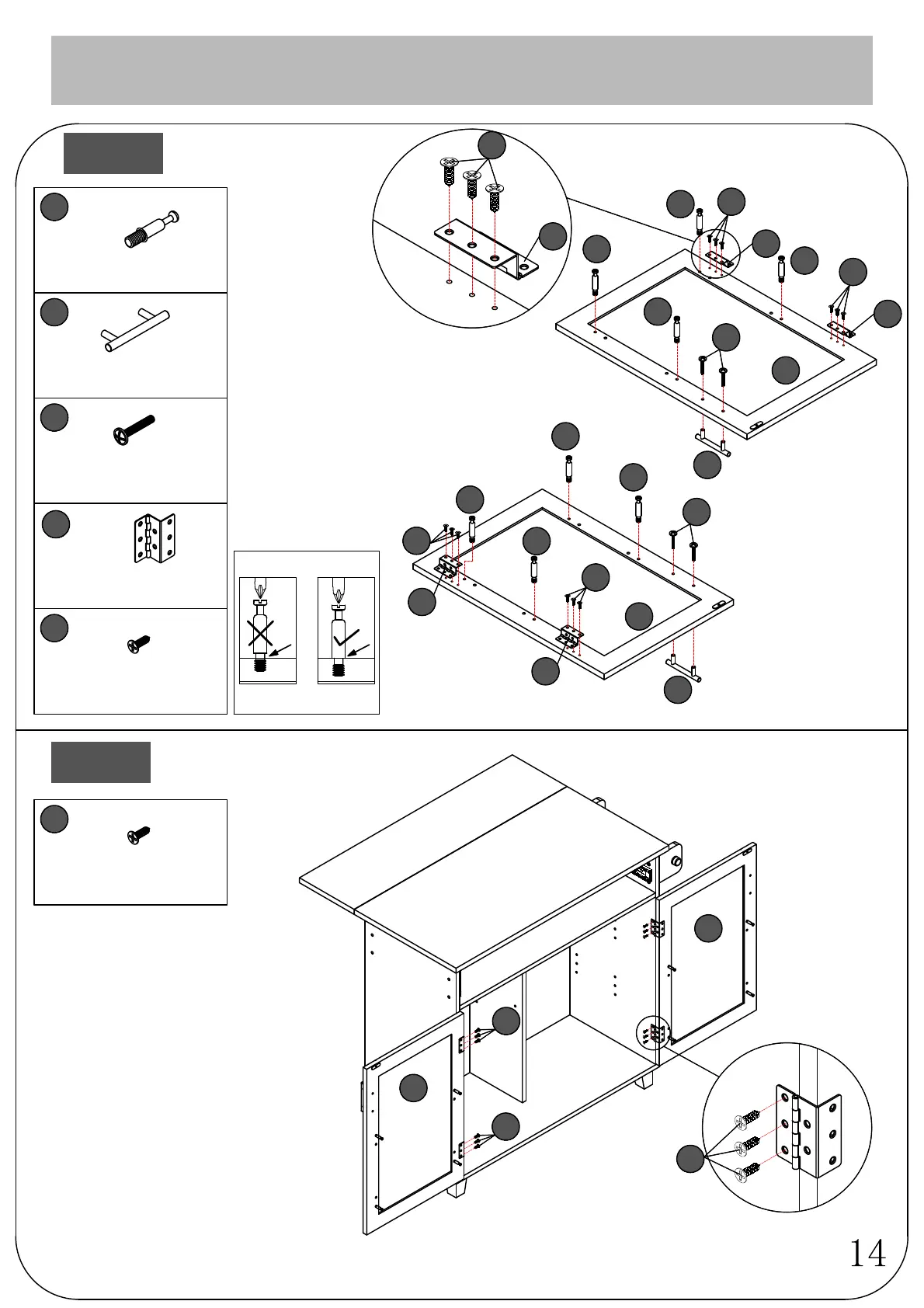 14