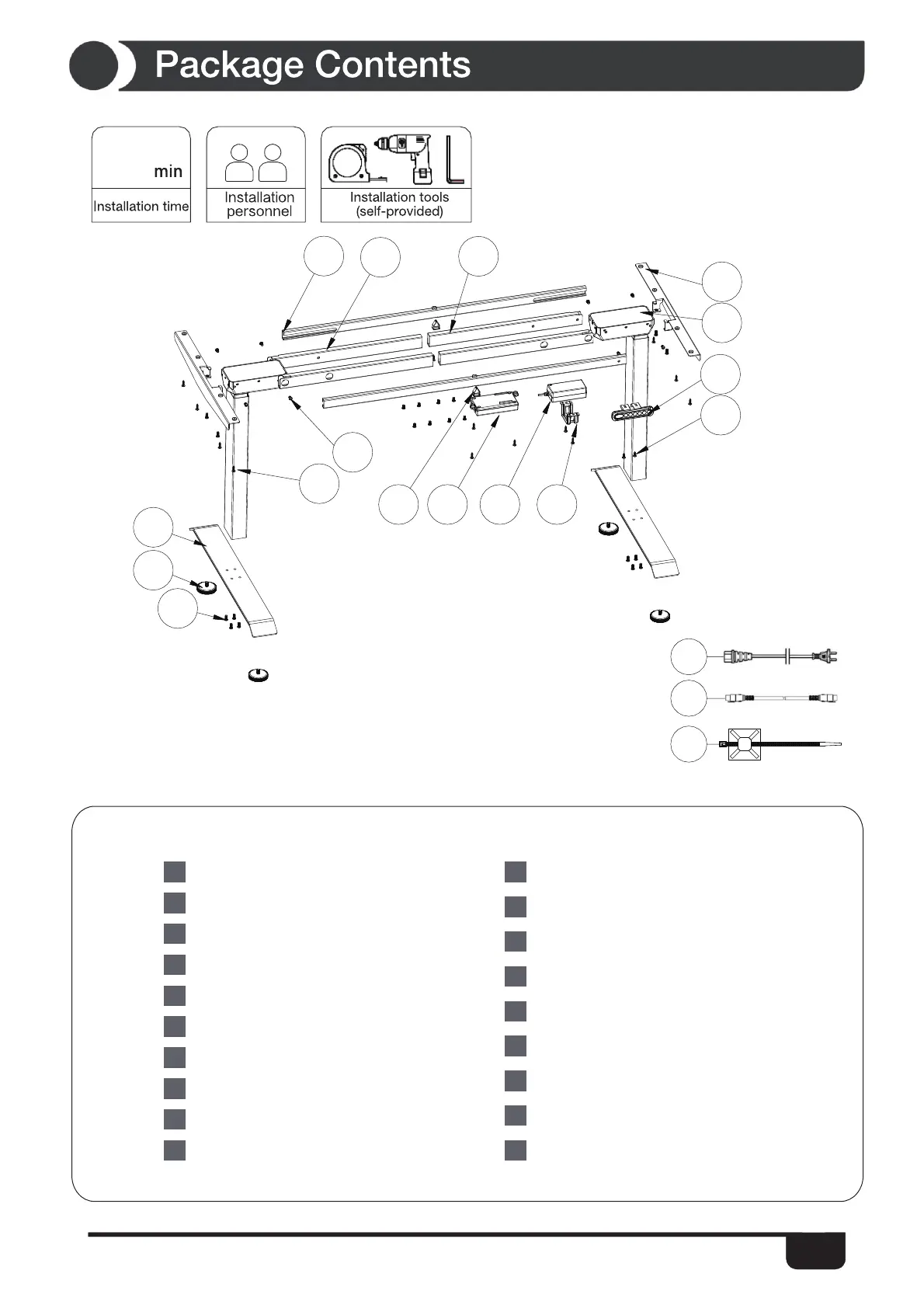 Package Contents

min
Installation time

Installation personnel

Installation tools (self-provided)