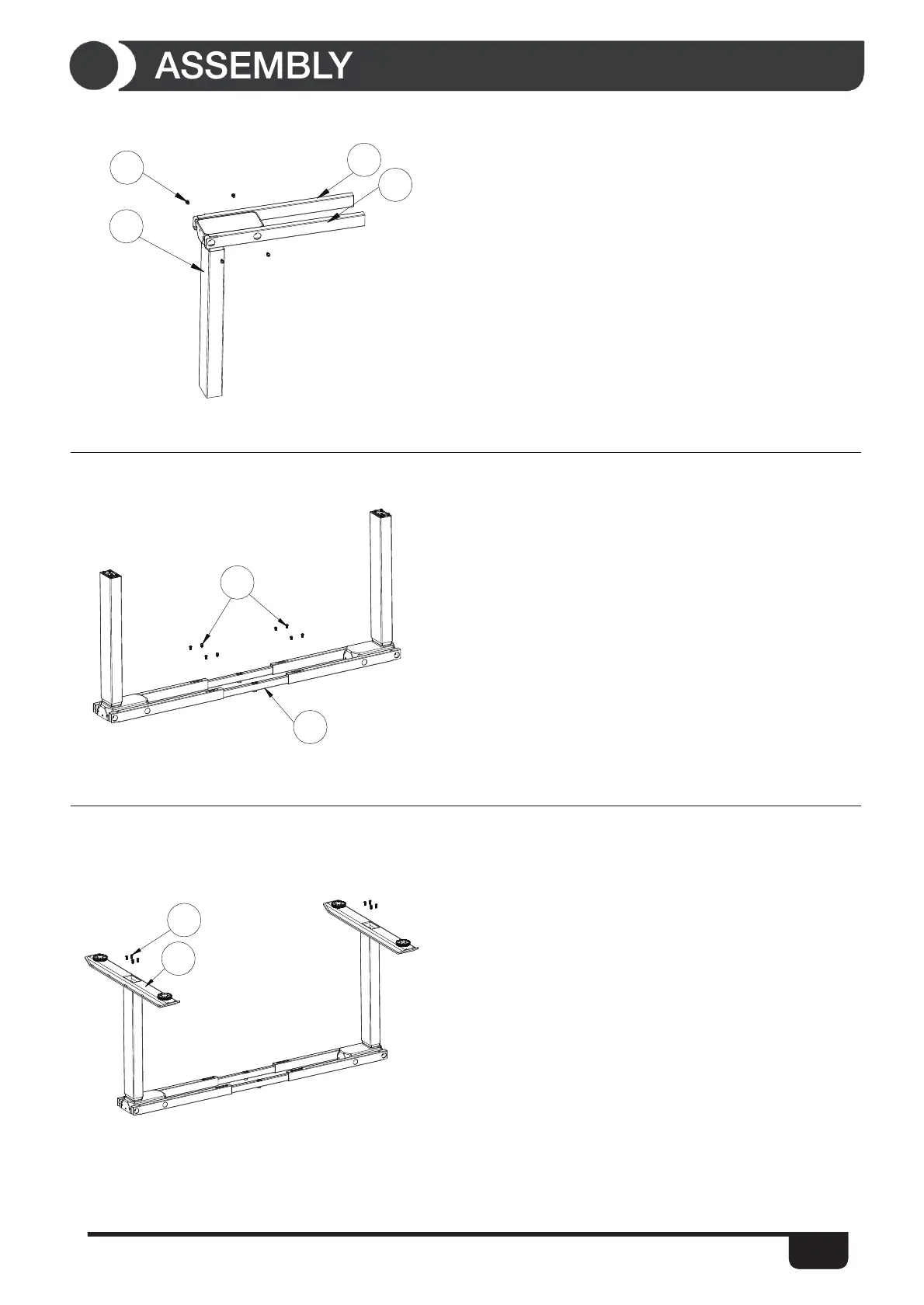 ASSEMBLY