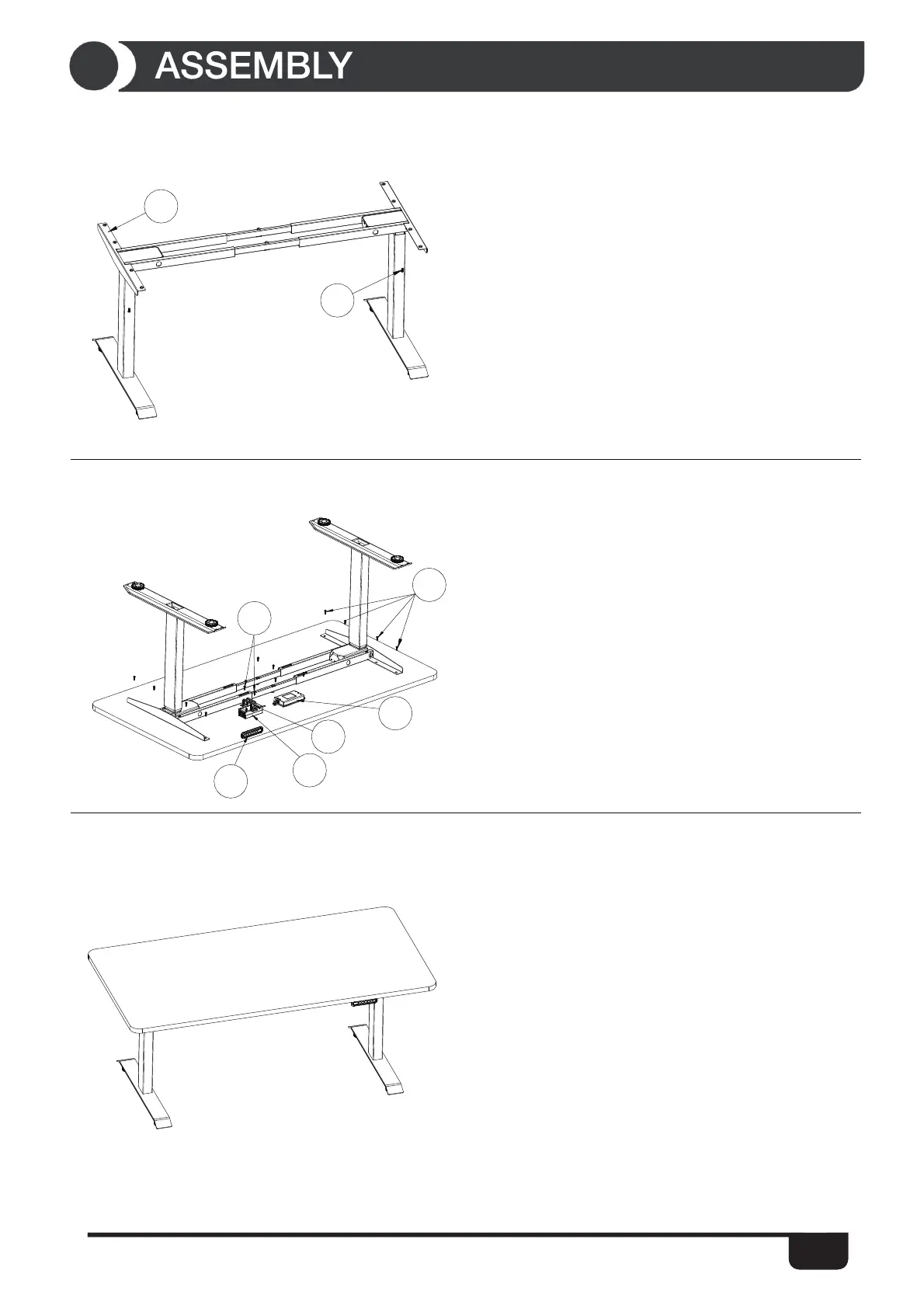 ASSEMBLY