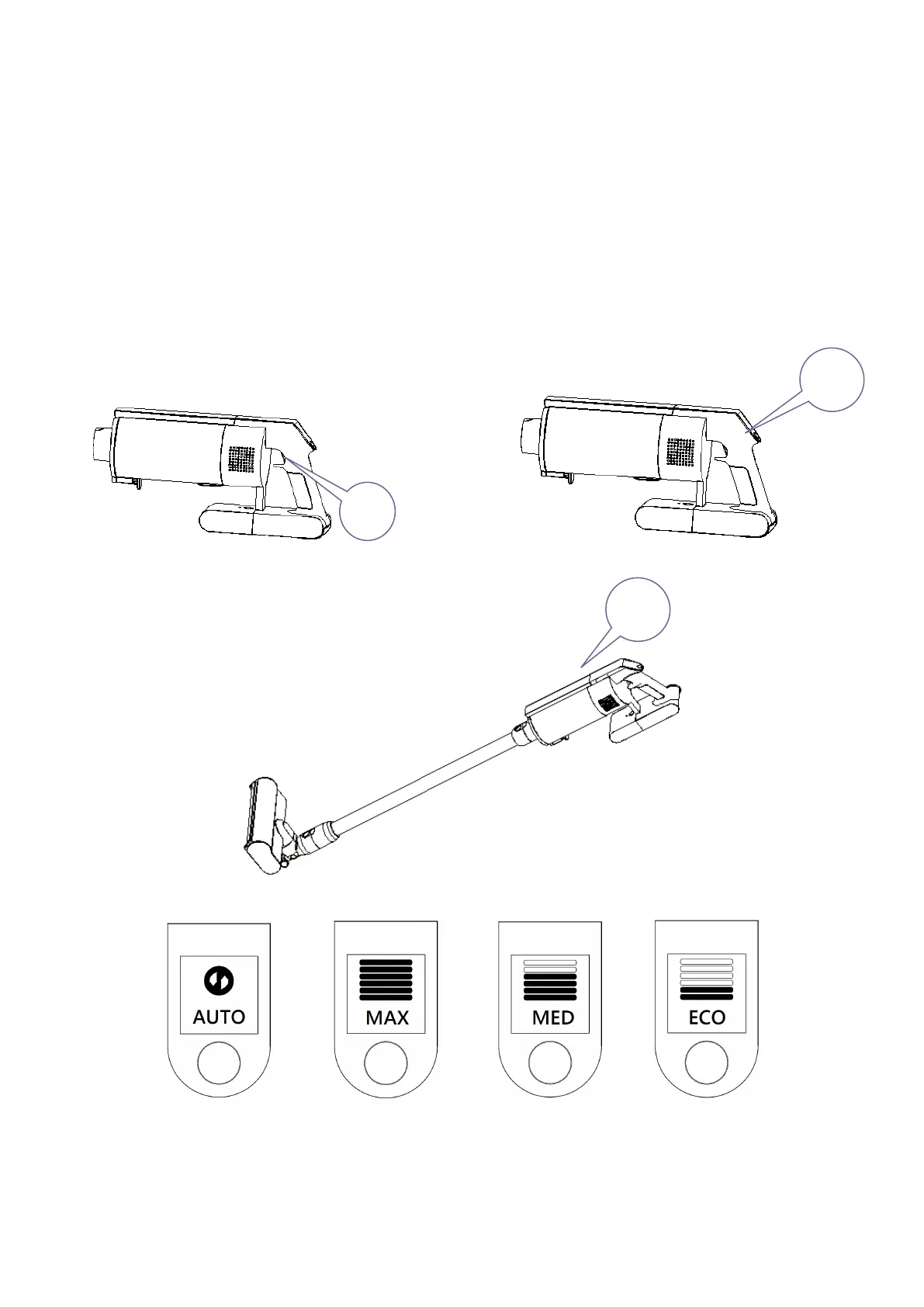 AUTO

MAX

MED

ECO