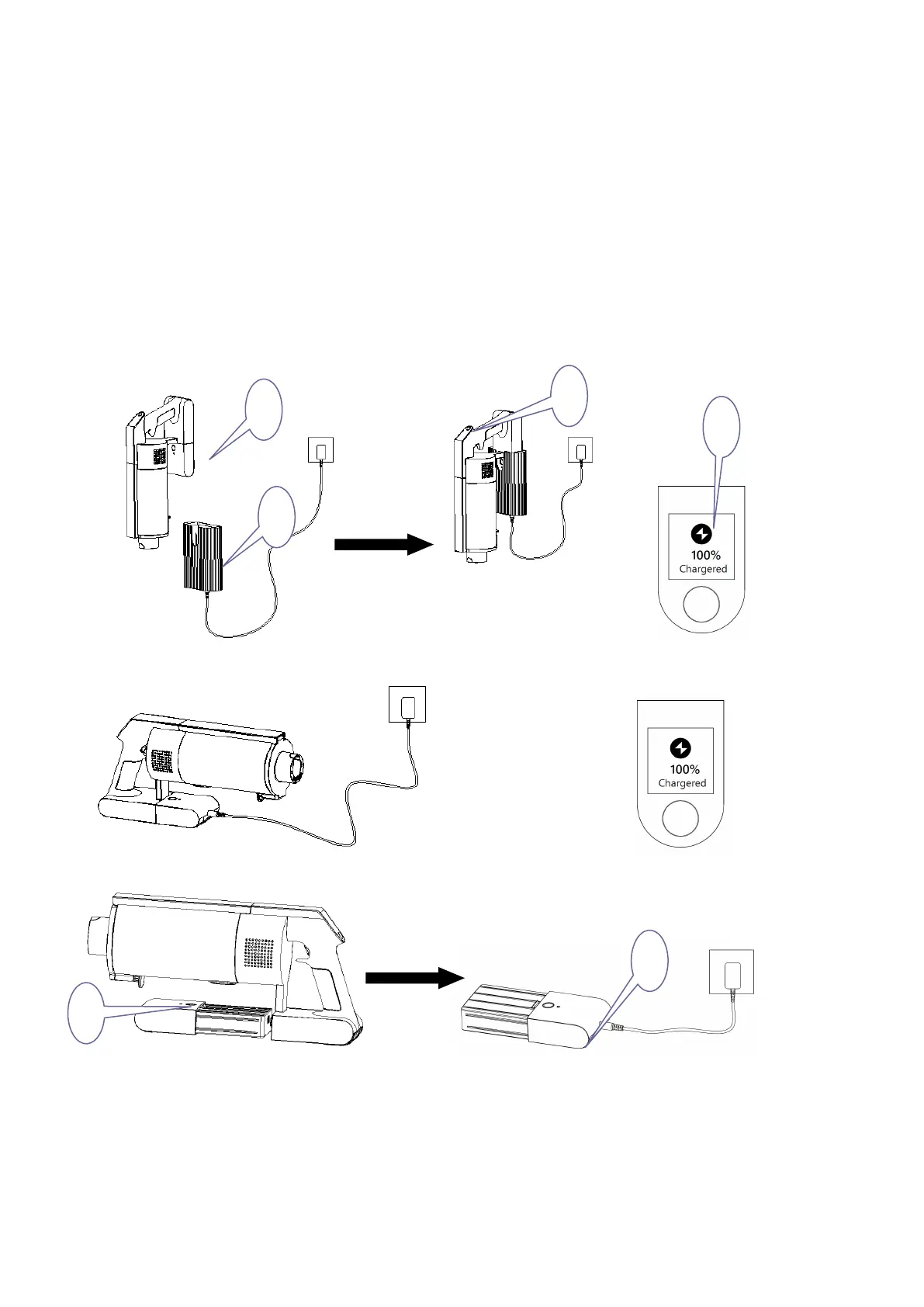 100%
Chargered

100%
Chargered