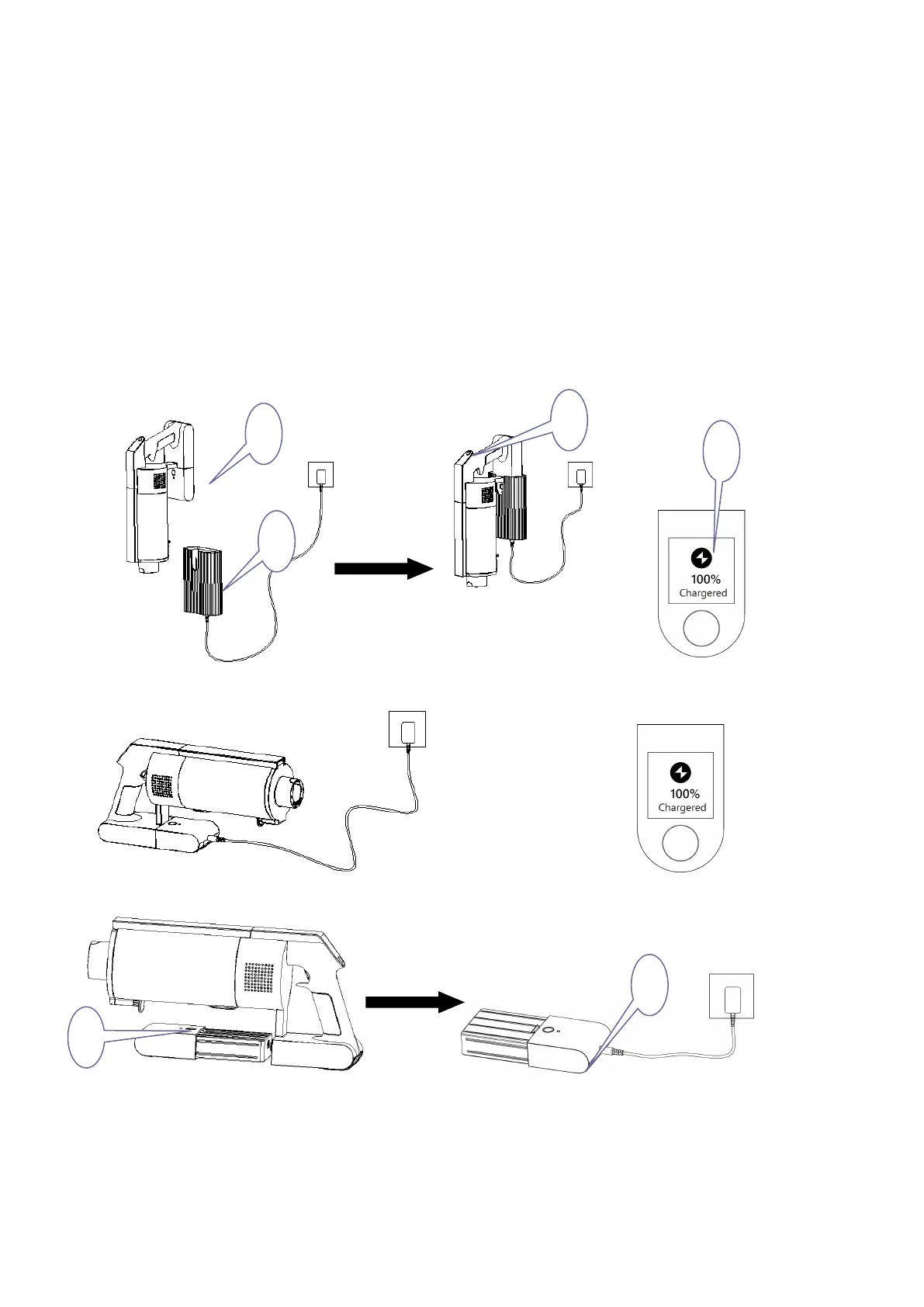 100%
Chargered

100%
Chargered