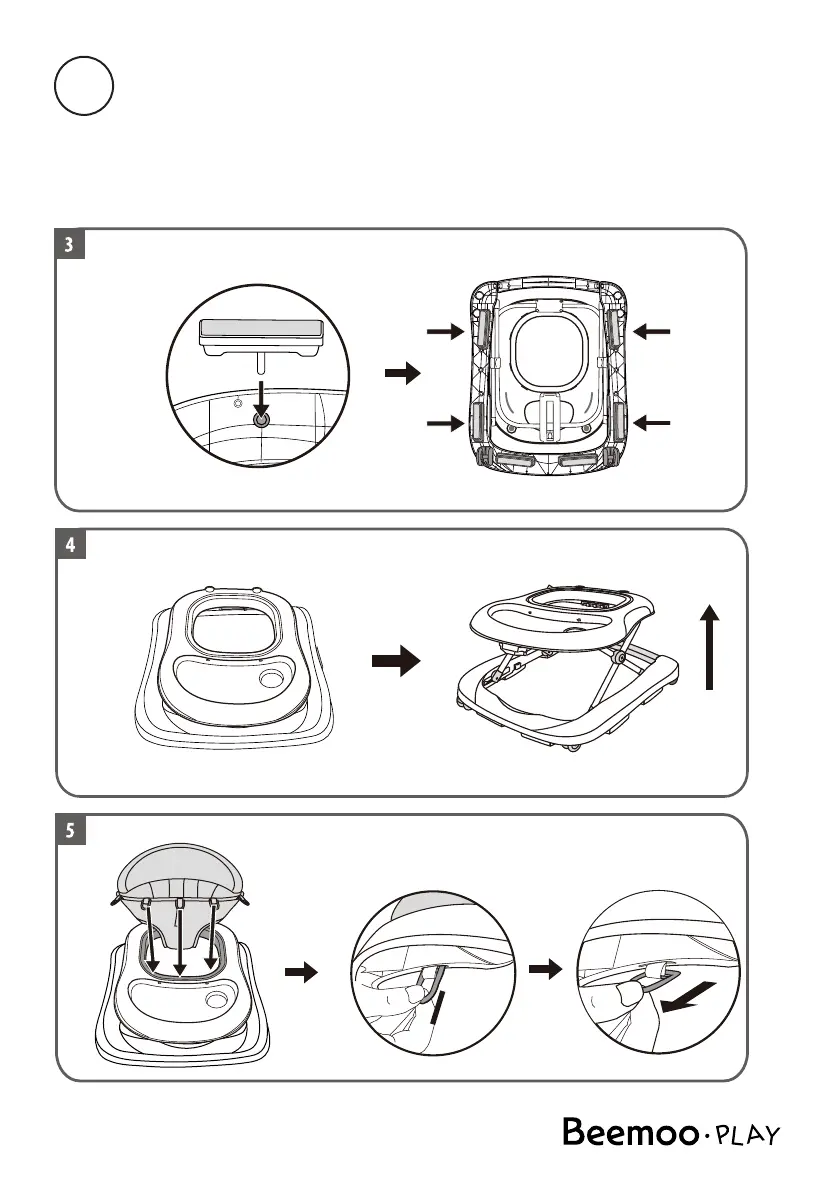 3

4

5

Beemoo · PLAY