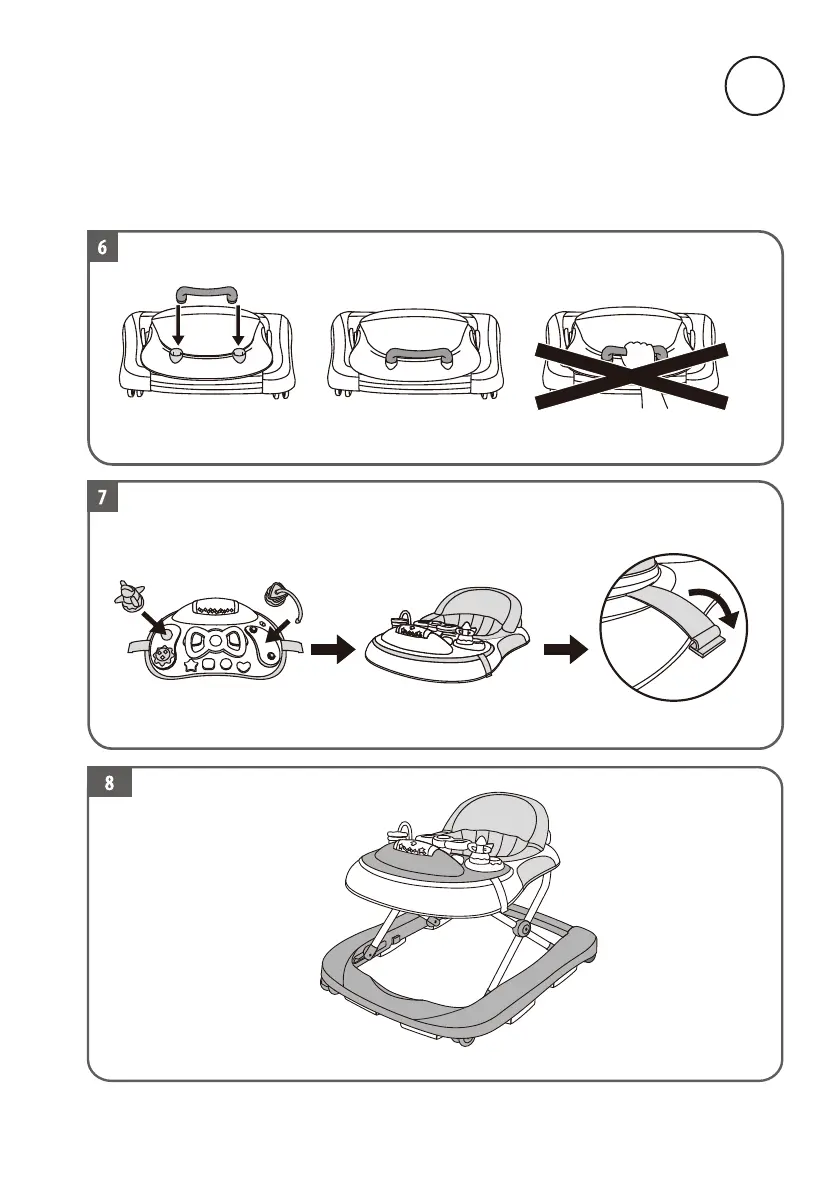 6

7

8