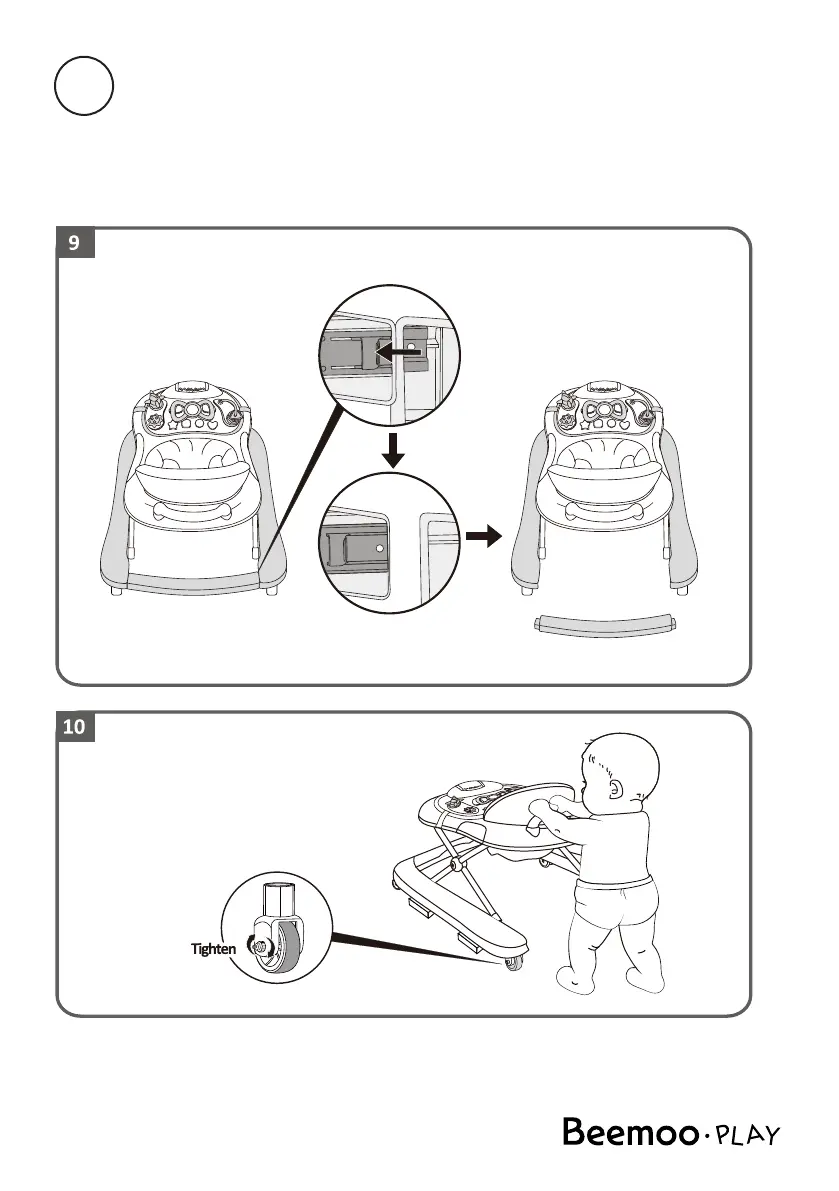 9

10

Tighten

Beemoo·PLAY