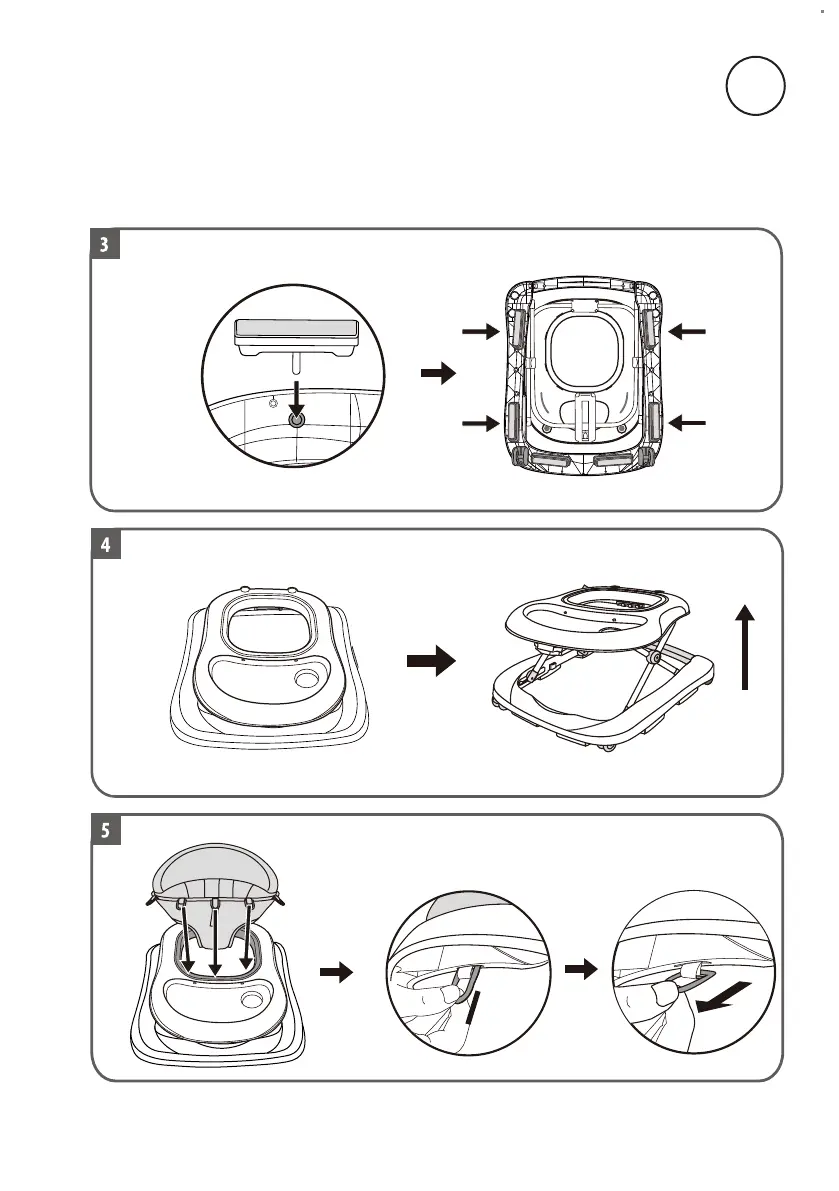 3

4

5