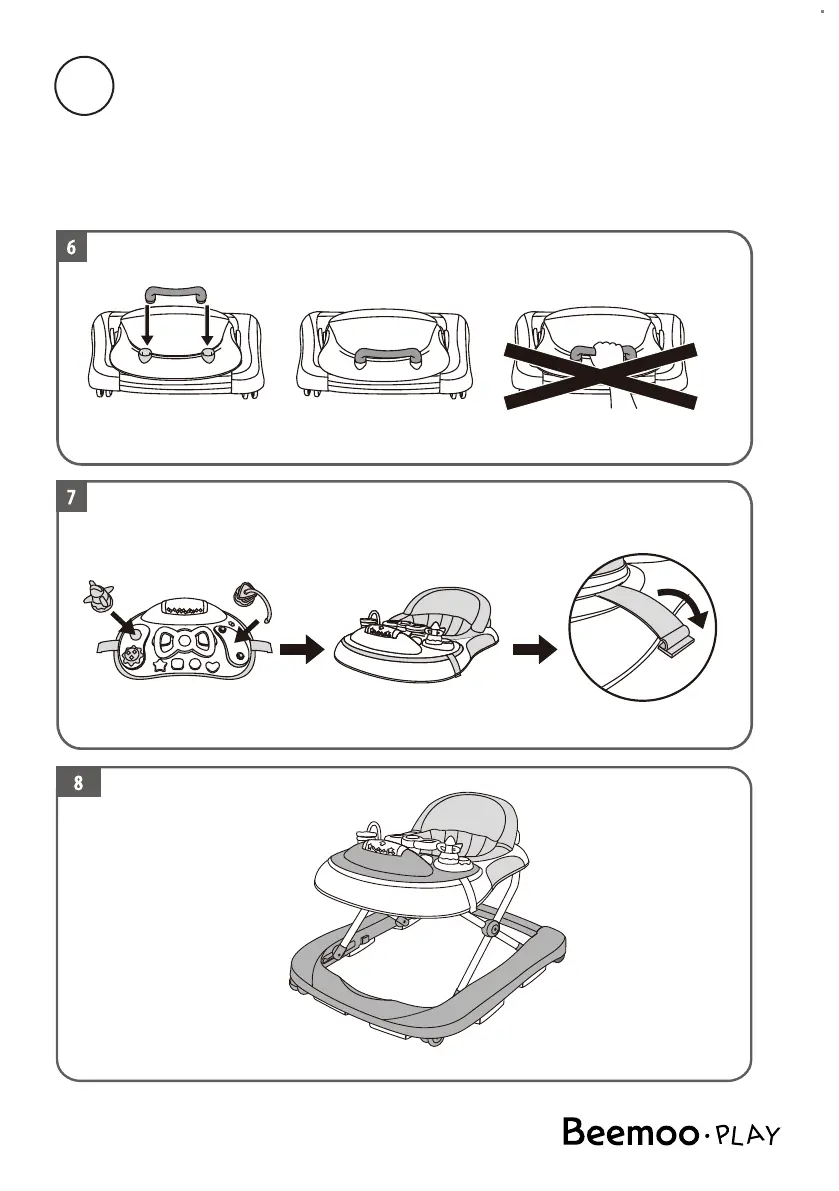 6

7

8

Beemoo · PLAY