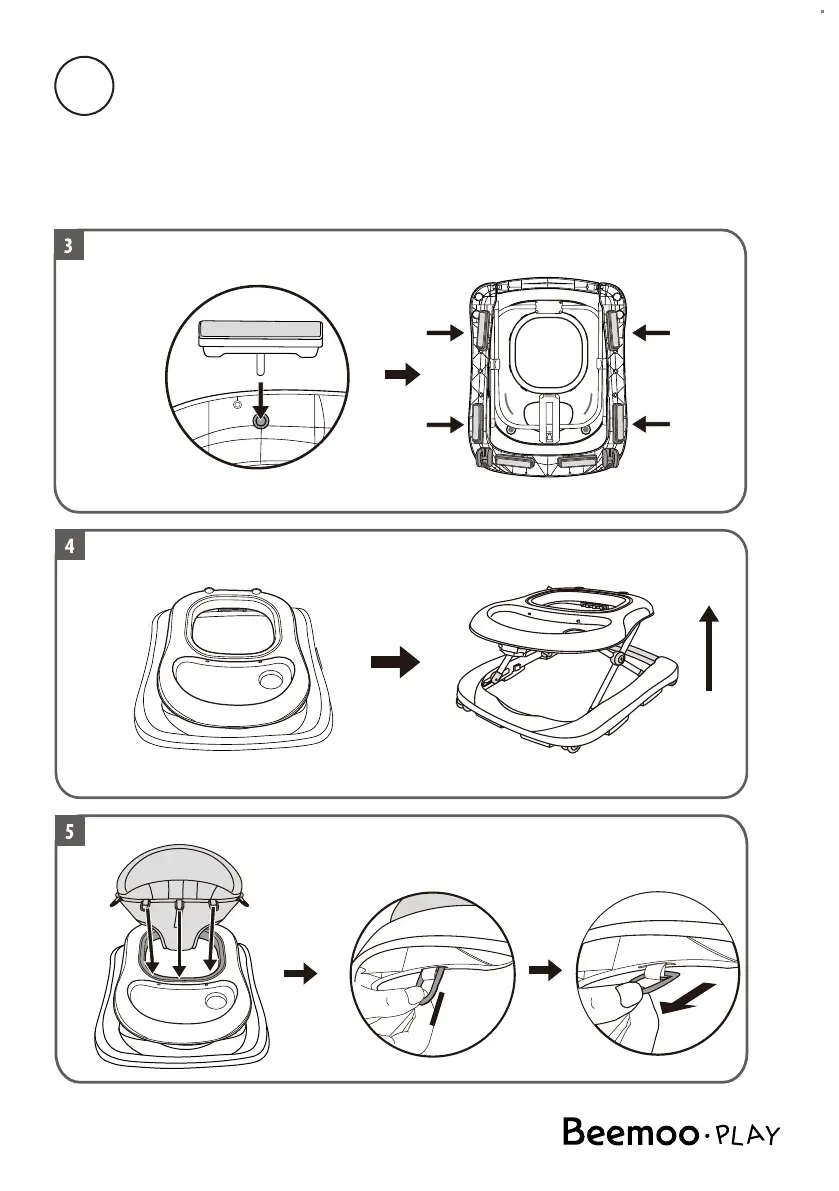 3

4

5

Beemoo·PLAY