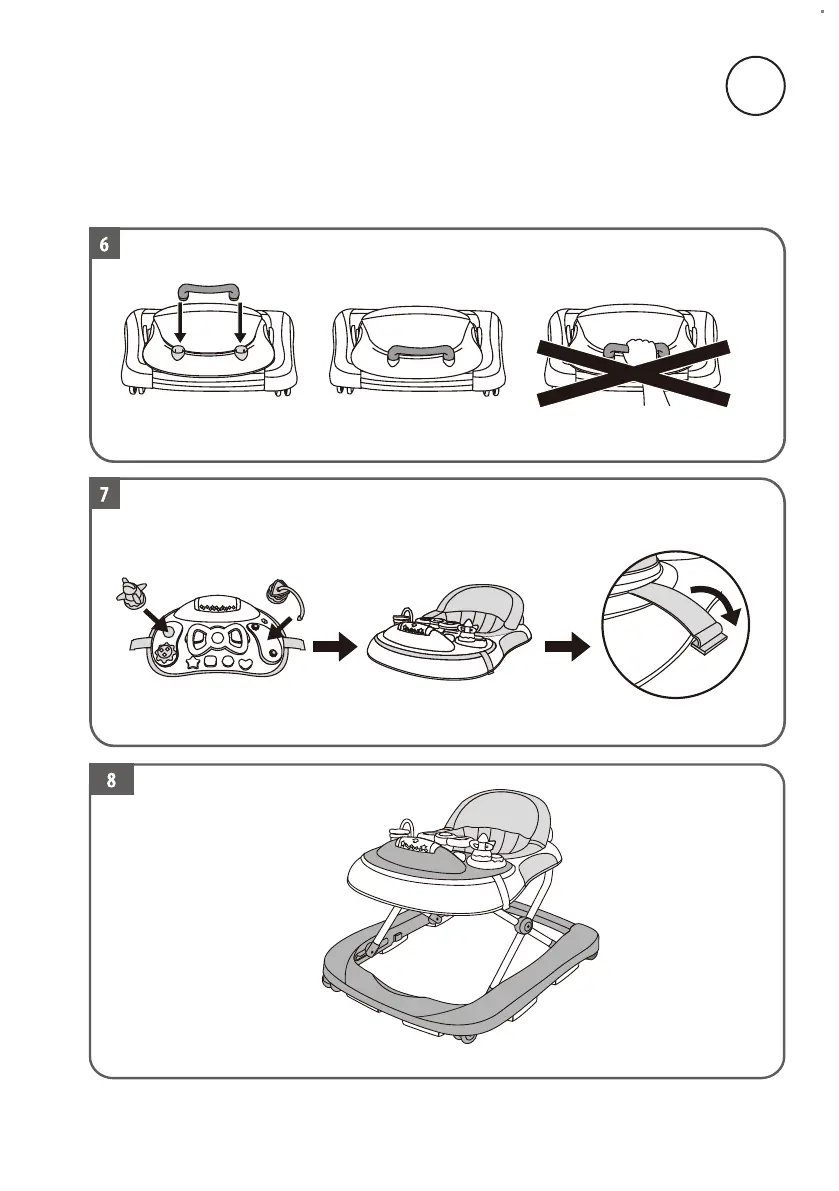 6

7

8