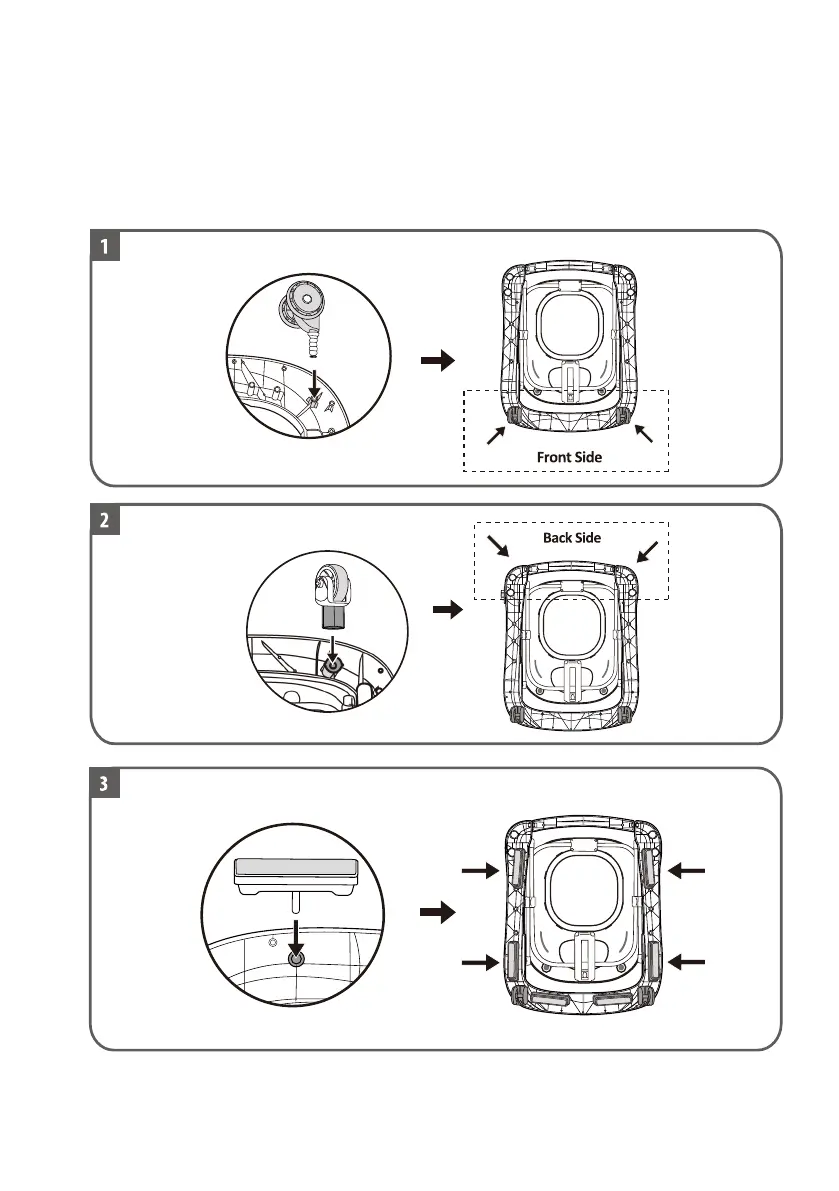 1

Front Side

2

Back Side

3