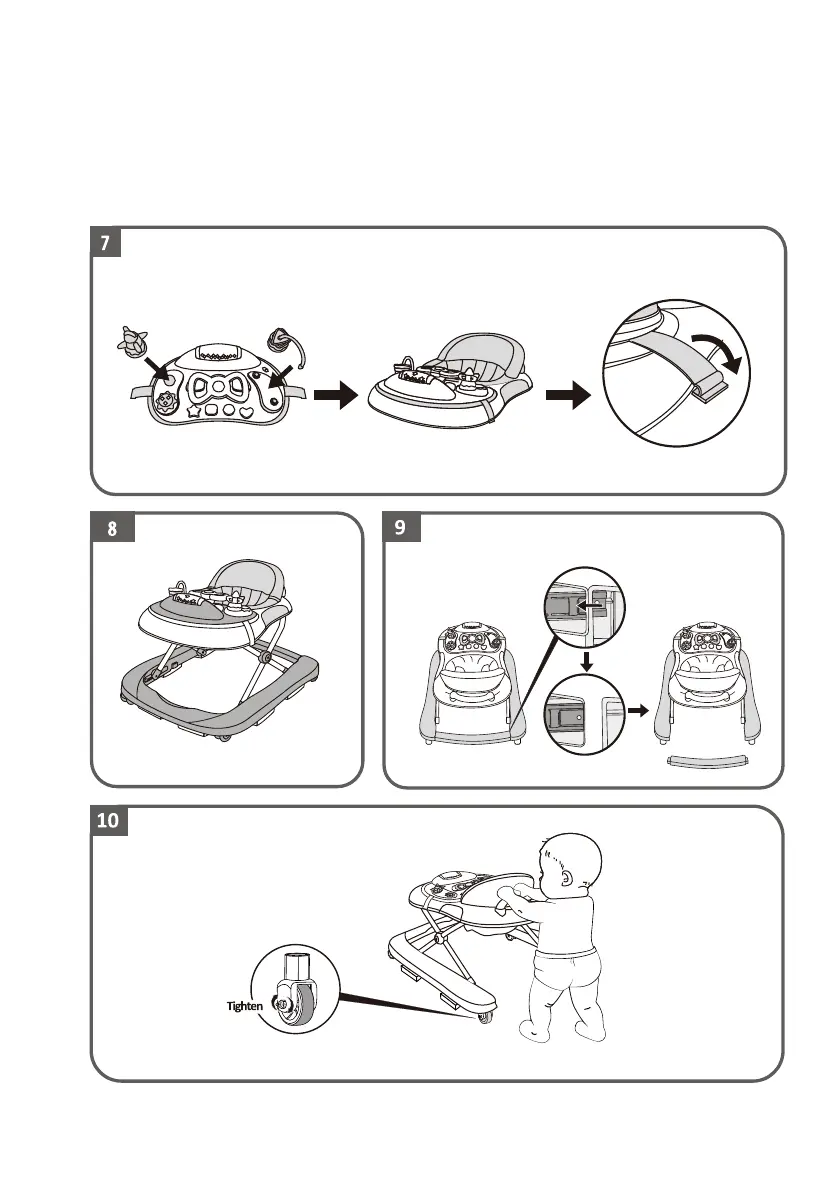 7

8

9

10

Tighten