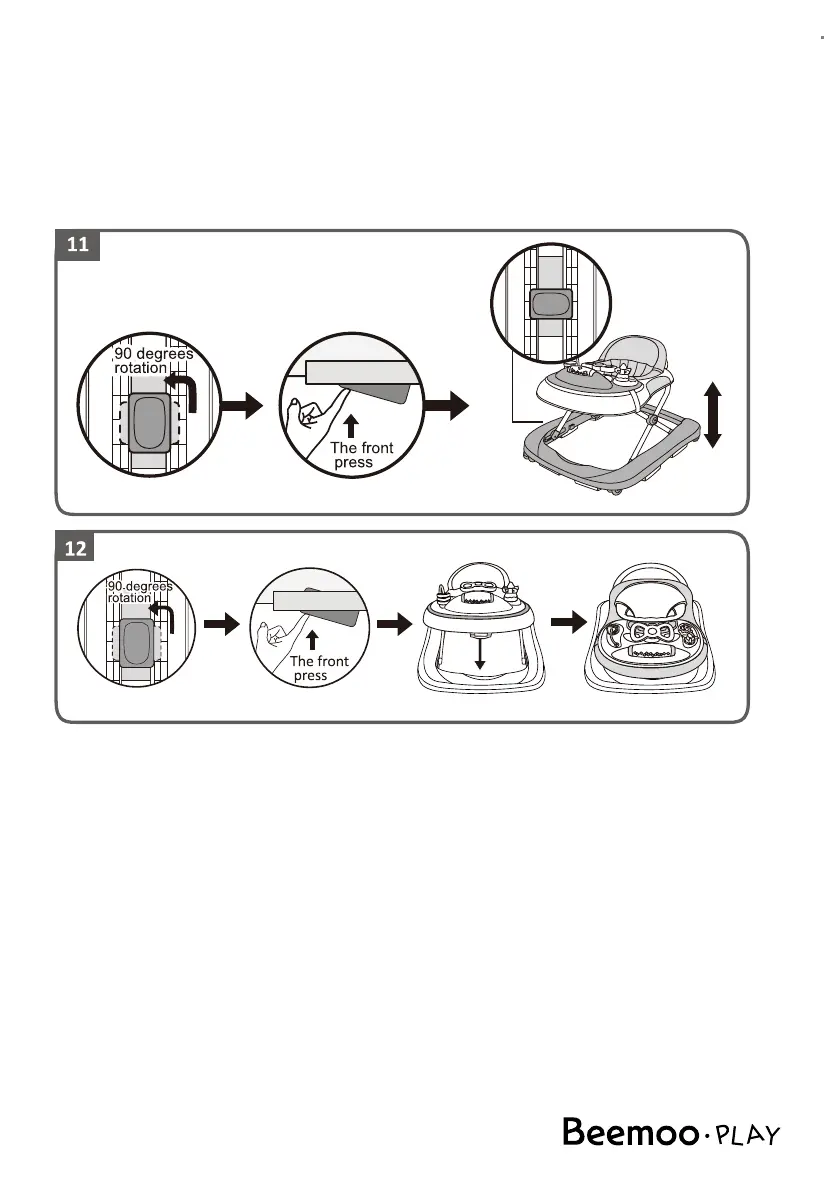 11

90 degrees rotation

The front press

12

90 degrees rotation

The front press

Beemoo·PLAY