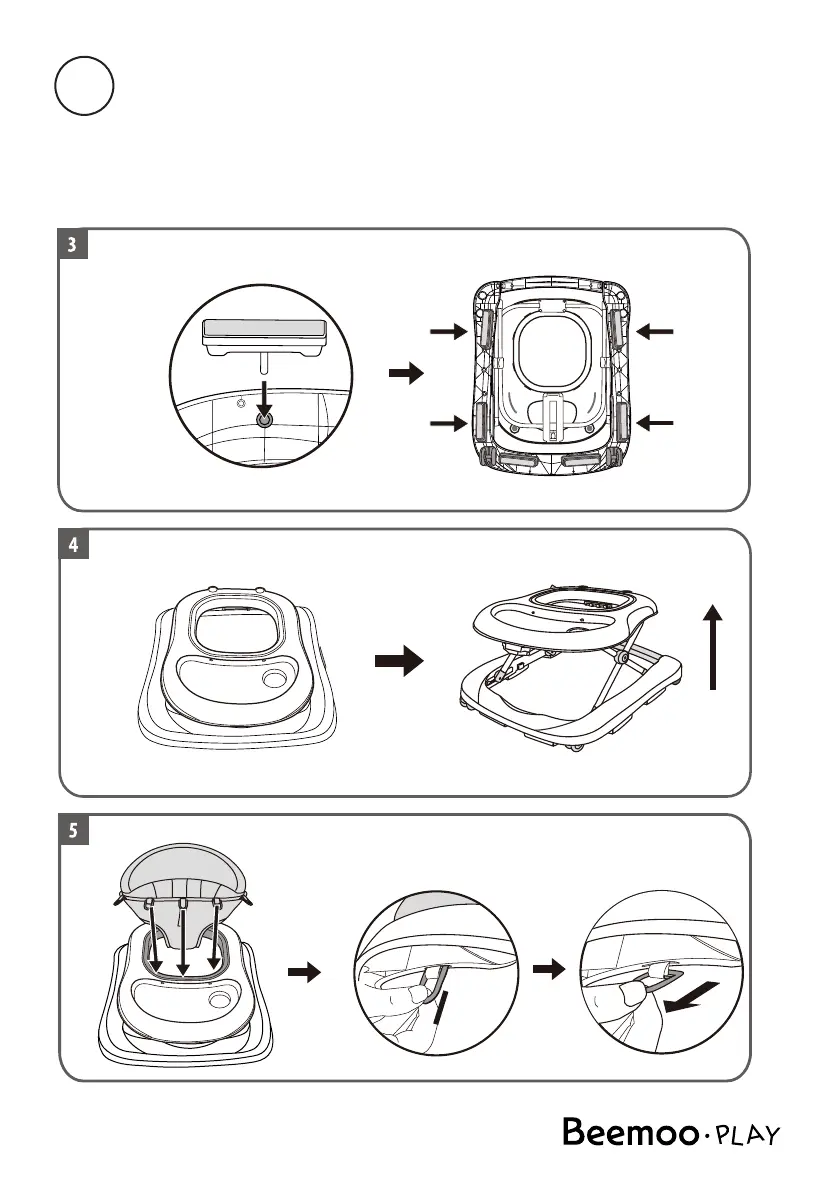 3

4

5

Beemoo · PLAY