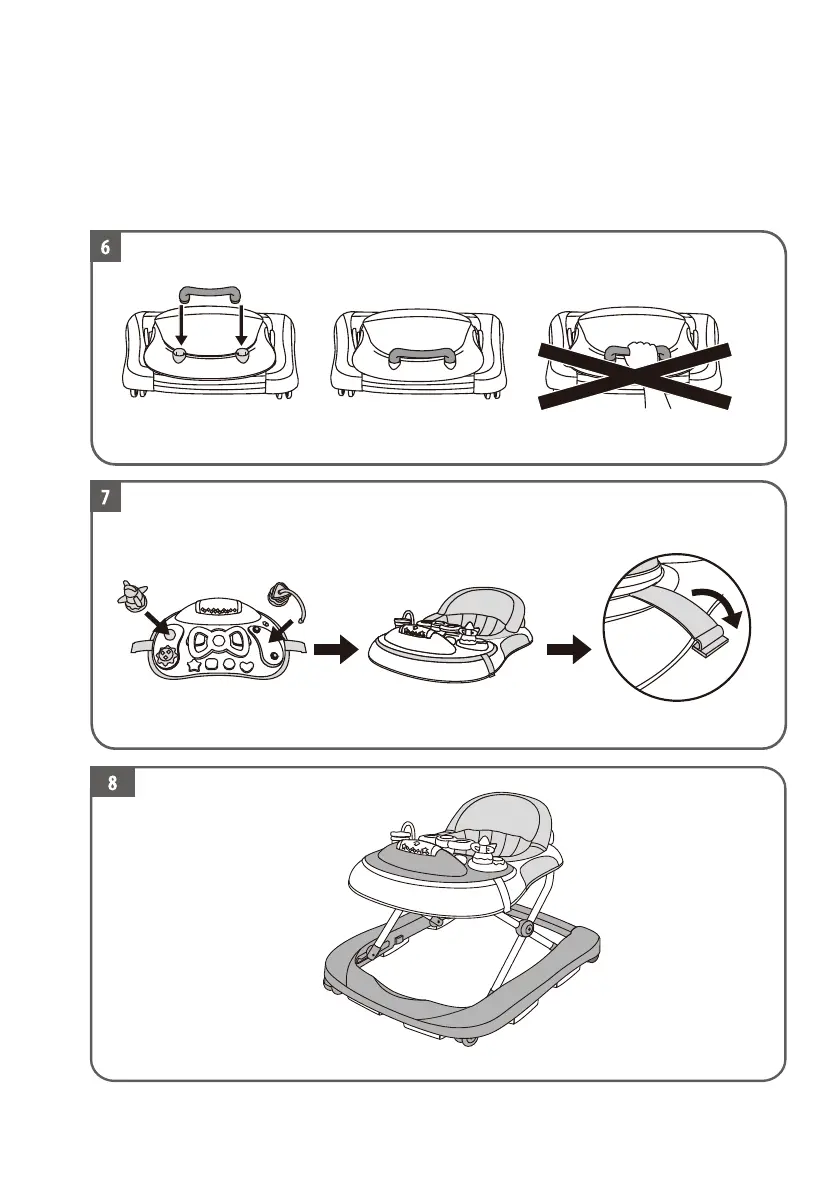 6

7

8