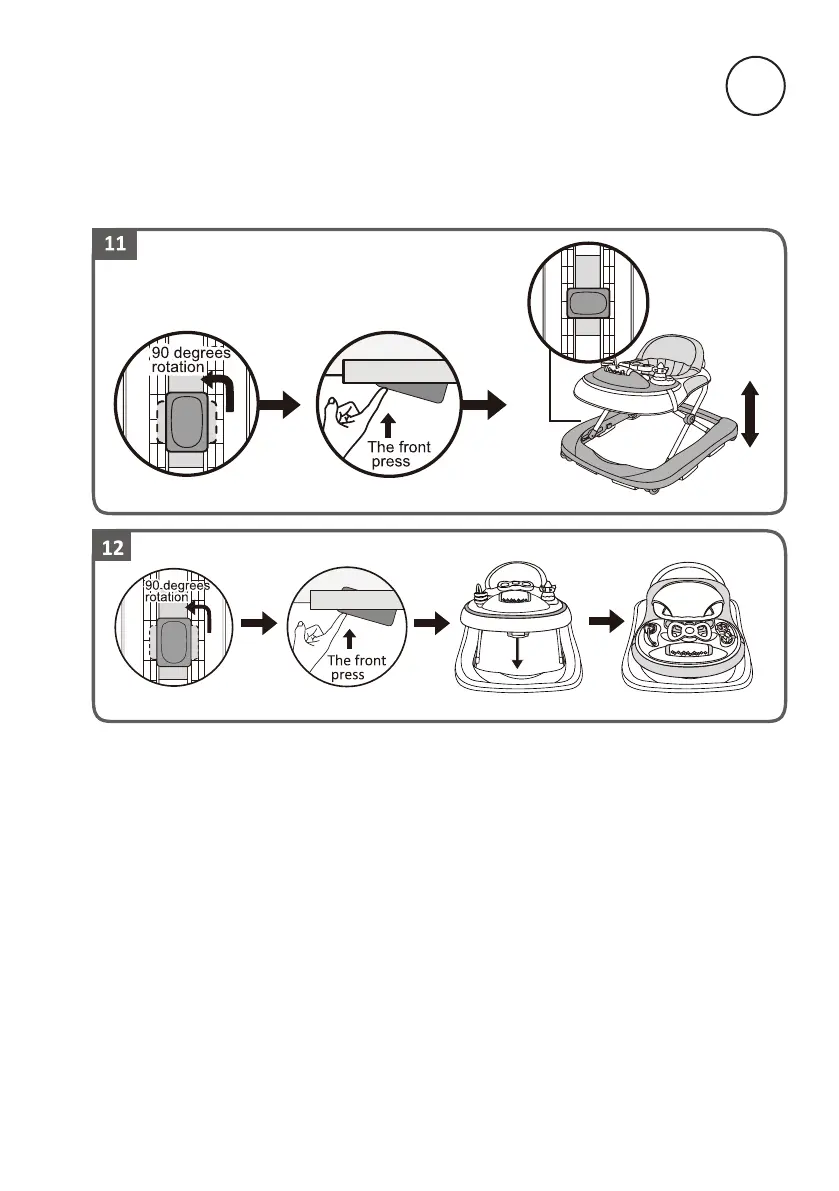 11

90 degrees rotation

The front press

12

90.degrees rotation

The front press