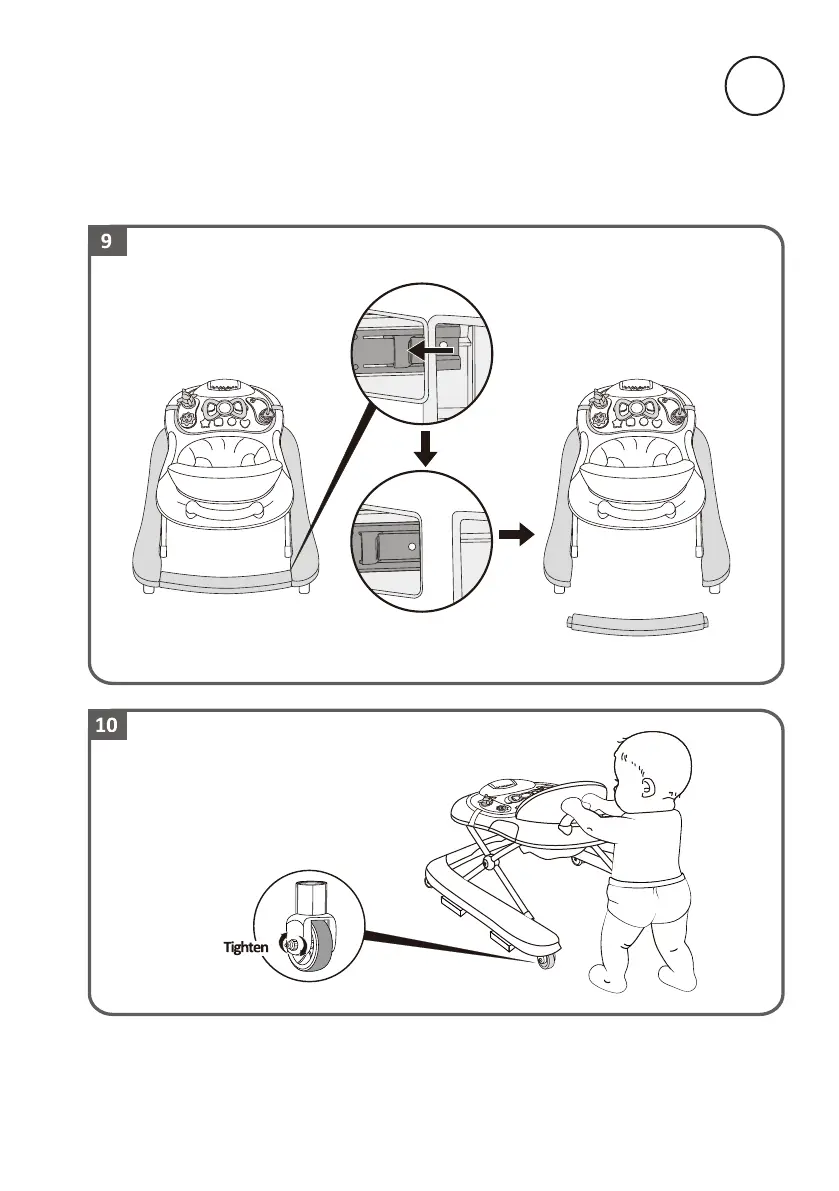 9

10

Tighten