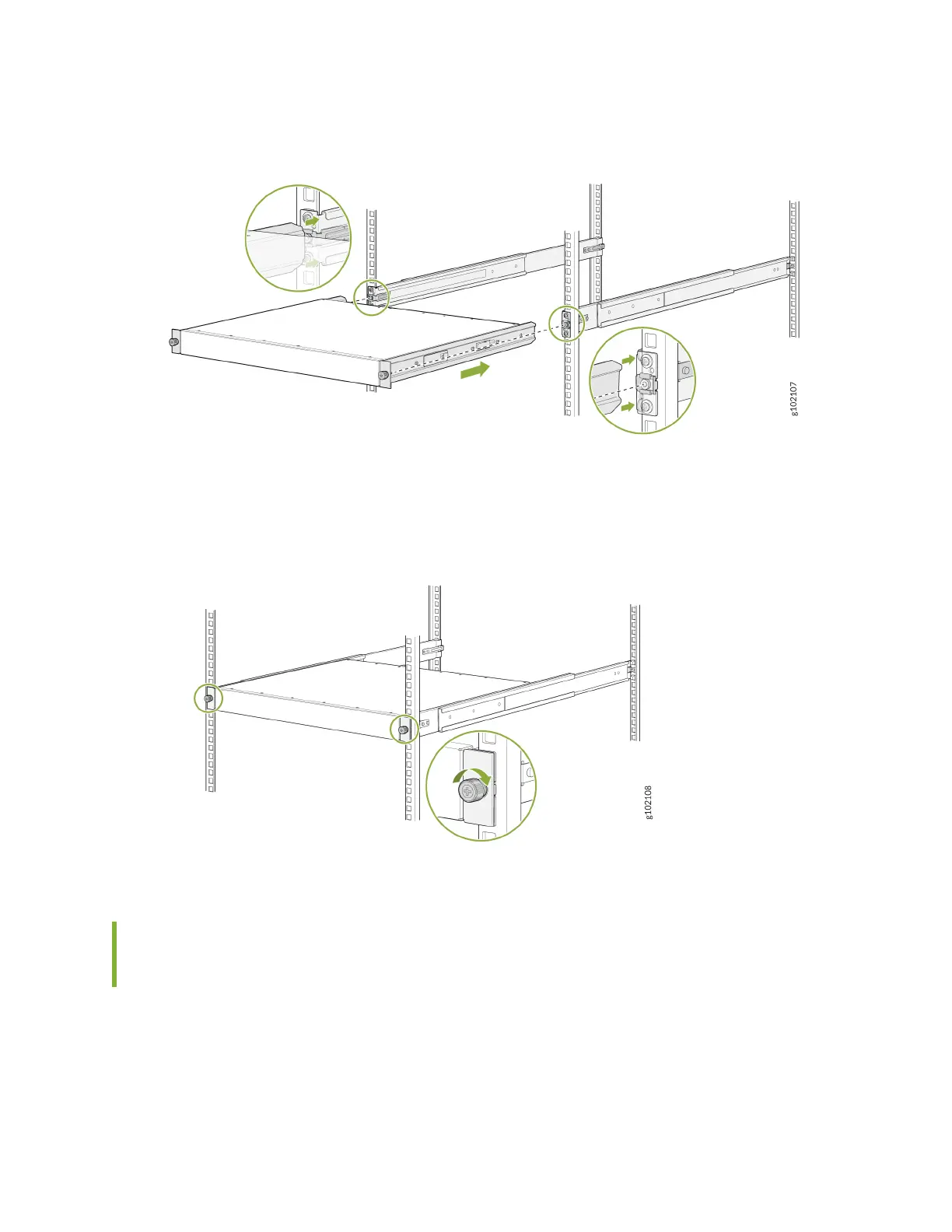 g102107

g102108