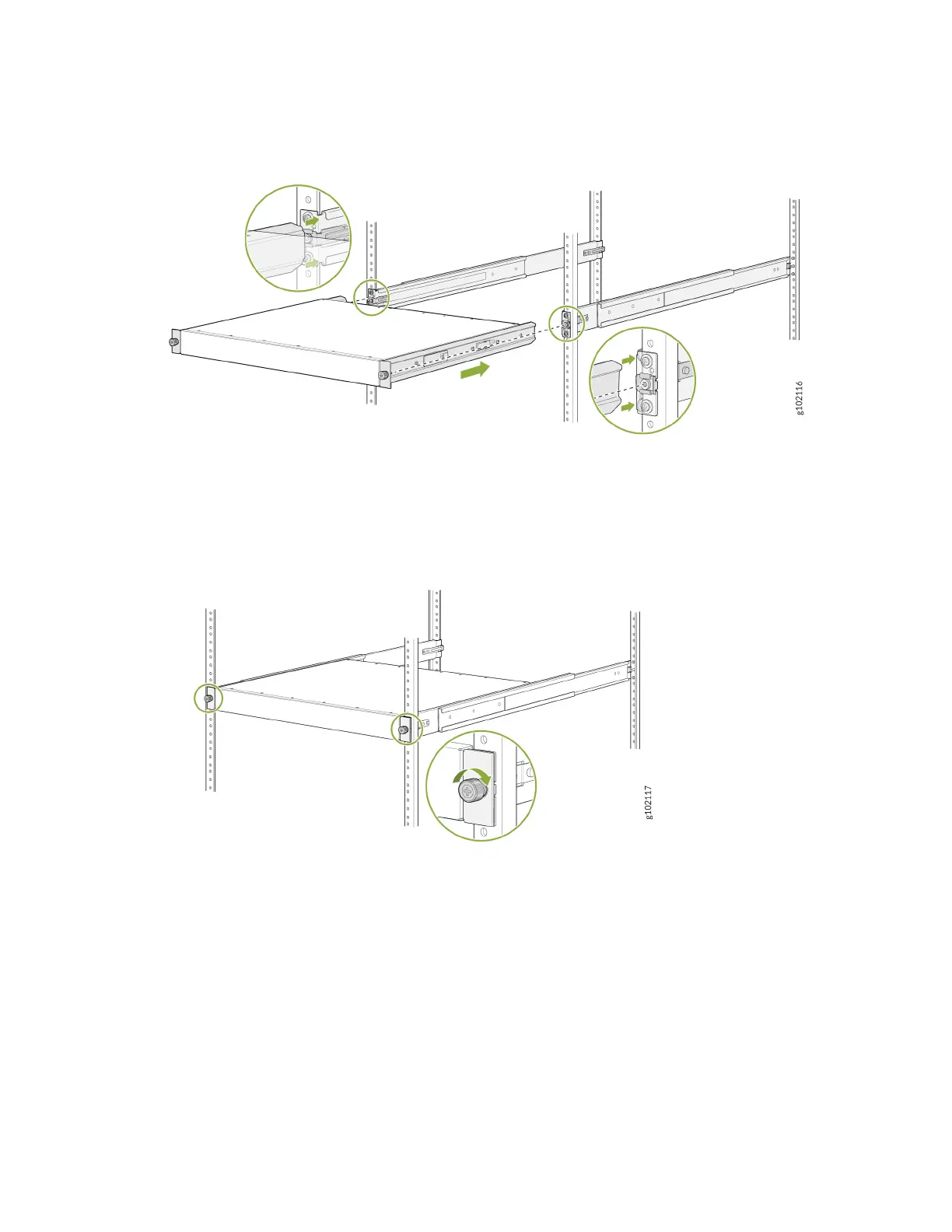 g102116

g102117