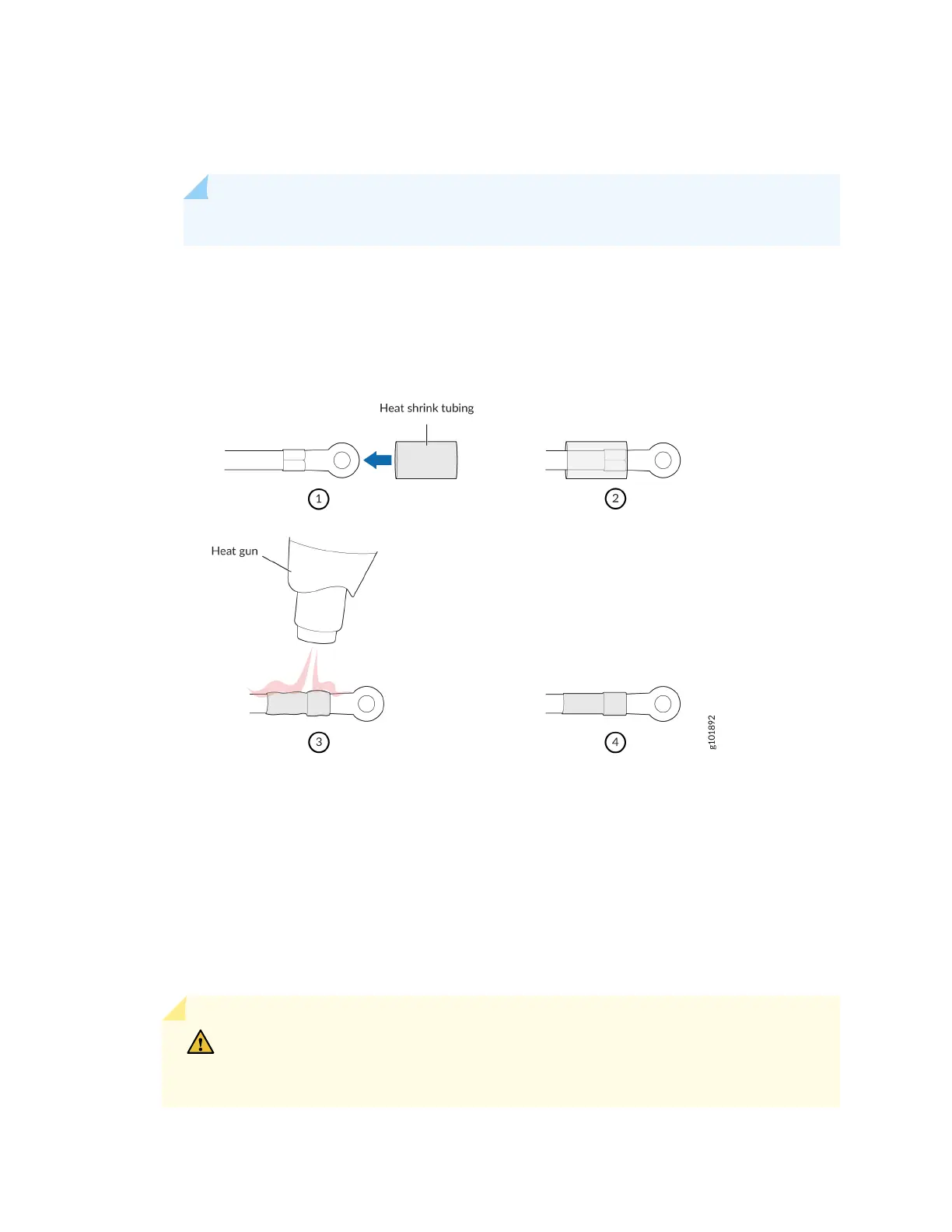 Heat shrink tubing

1

2

Heat gun

3

4

g101892