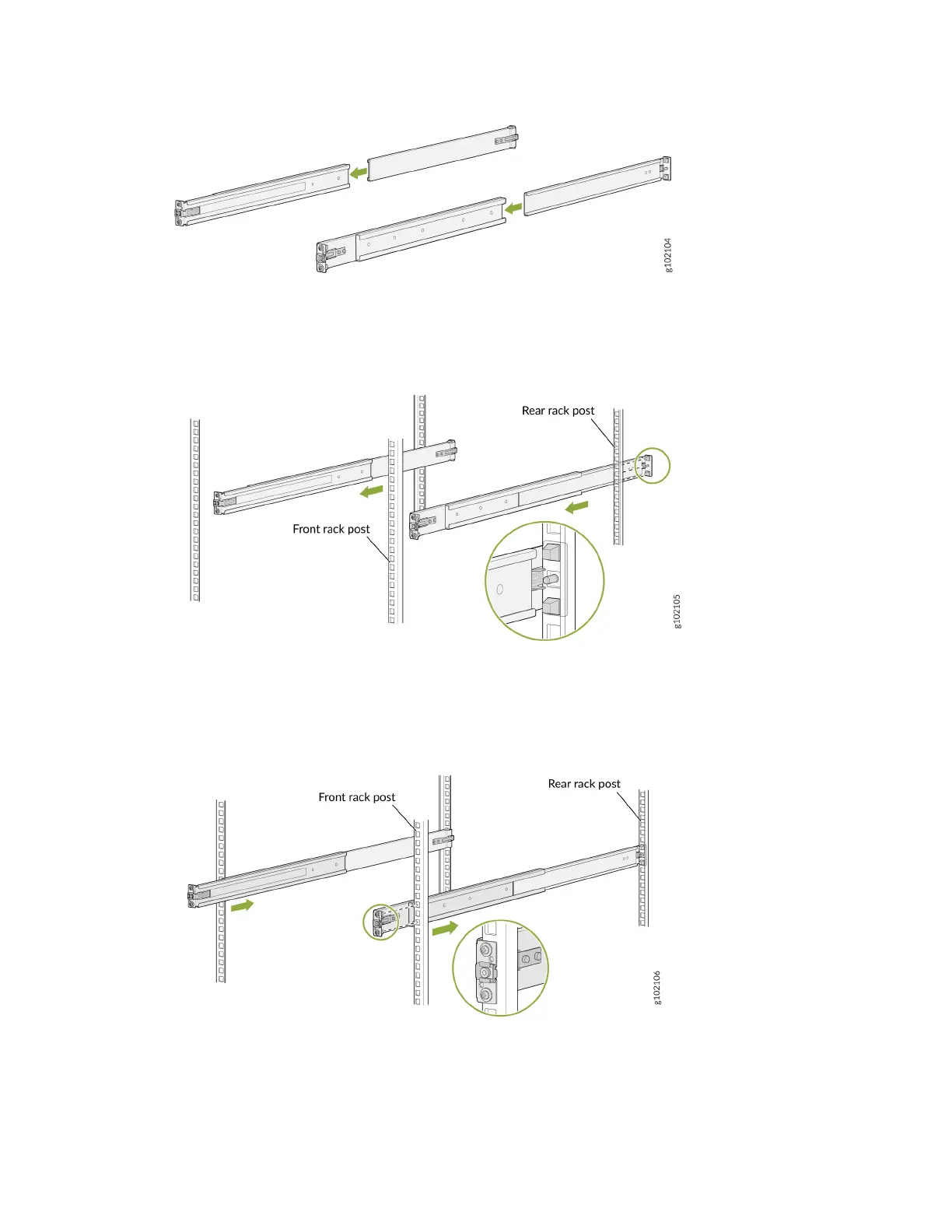 g102104

Rear rack post

Front rack post

g102105

Front rack post

Rear rack post

g102106