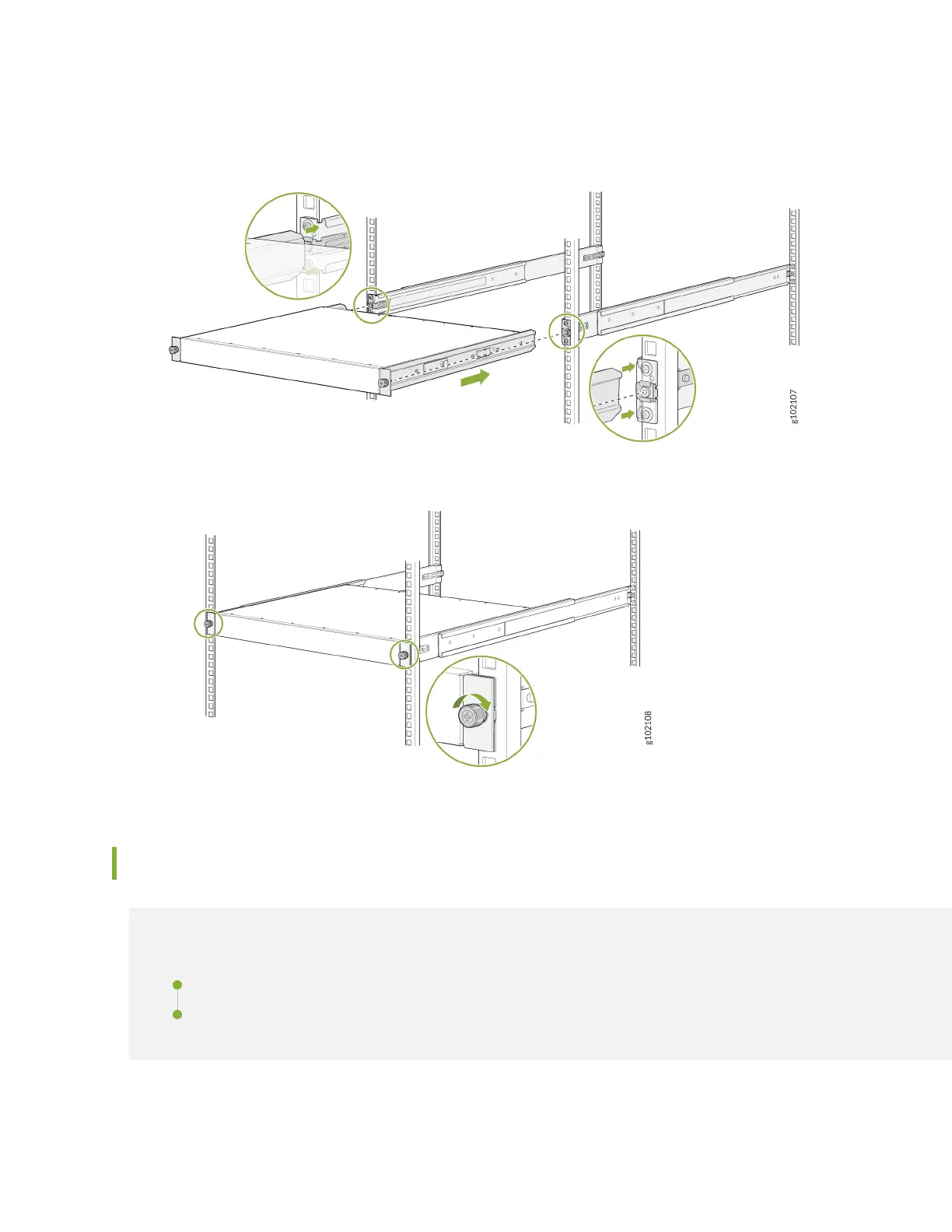 g102107

g102108