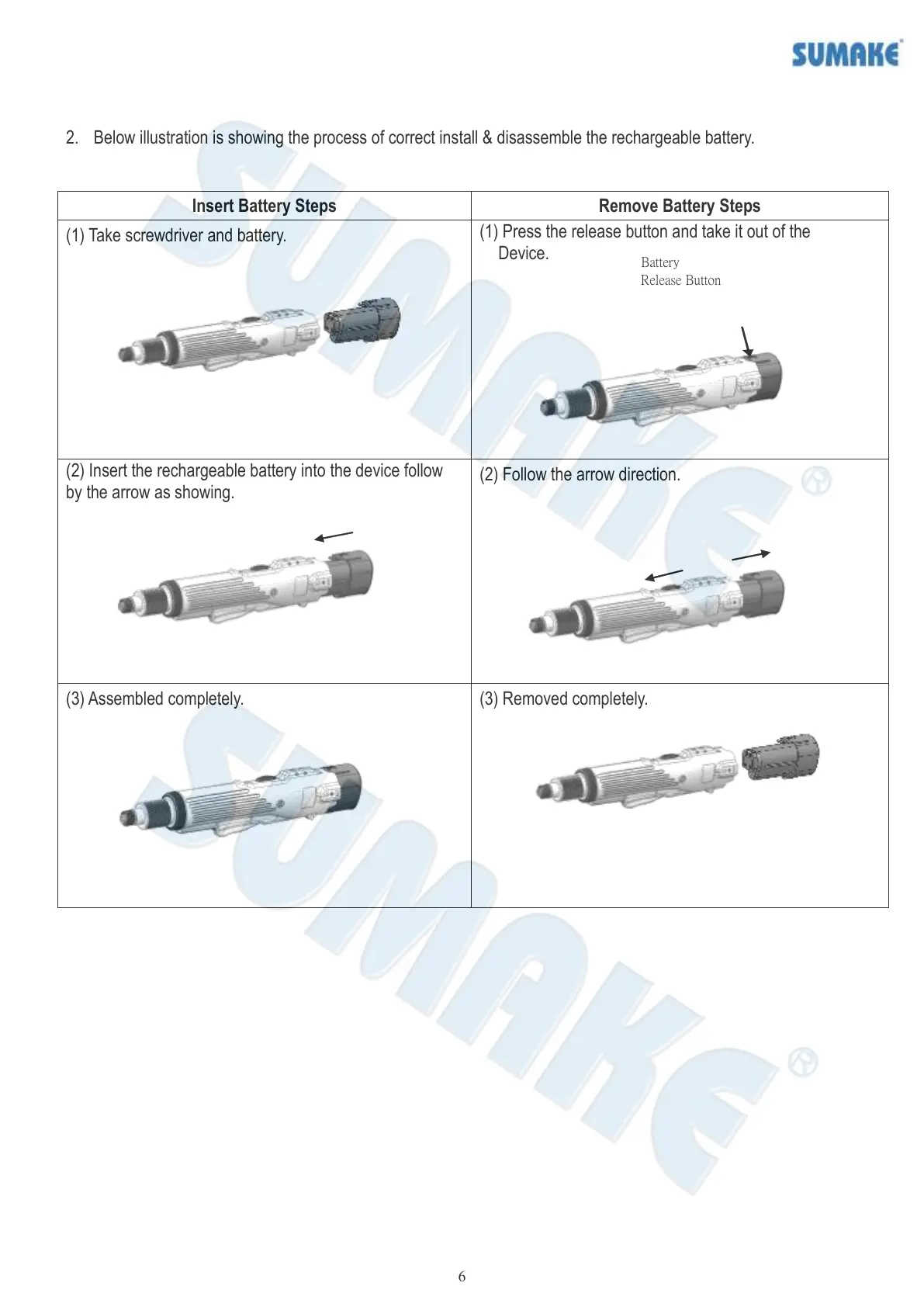 SUMAKE

2. Below illustration is showing the process of correct install & disassemble the rechargeable battery.

| Insert Battery Steps | Remove Battery Steps |
|---|---|
| (1) Take screwdriver and battery. | (1) Press the release button and take it out of the Device. Battery Release Button |
| (2) Insert the rechargeable battery into the device follow by the arrow as showing. | (2) Follow the arrow direction. |
| (3) Assembled completely. | (3) Removed completely. |

SUMAKE

SUMAKE

6