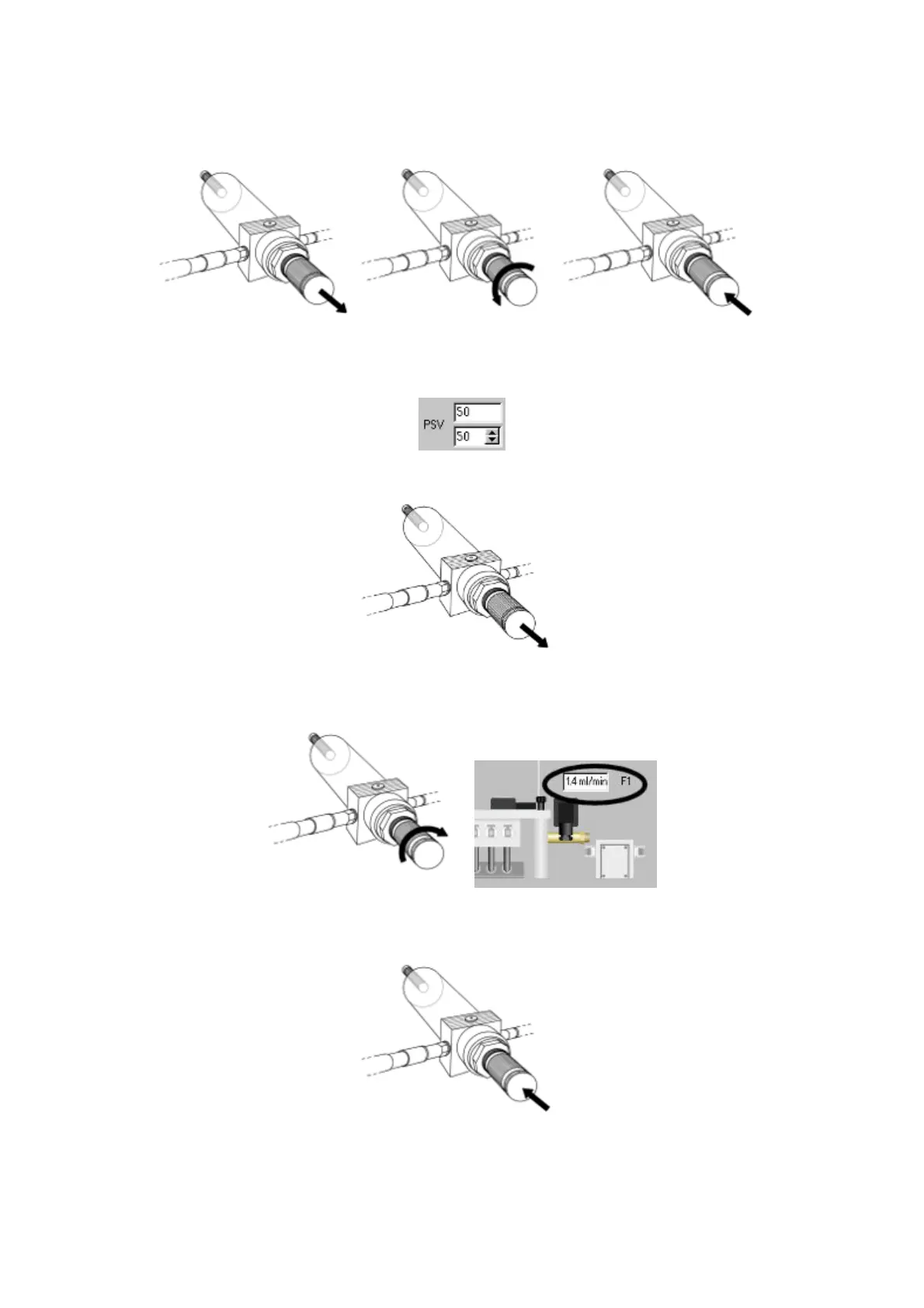 PSV 50
50

1.4 ml/min F1