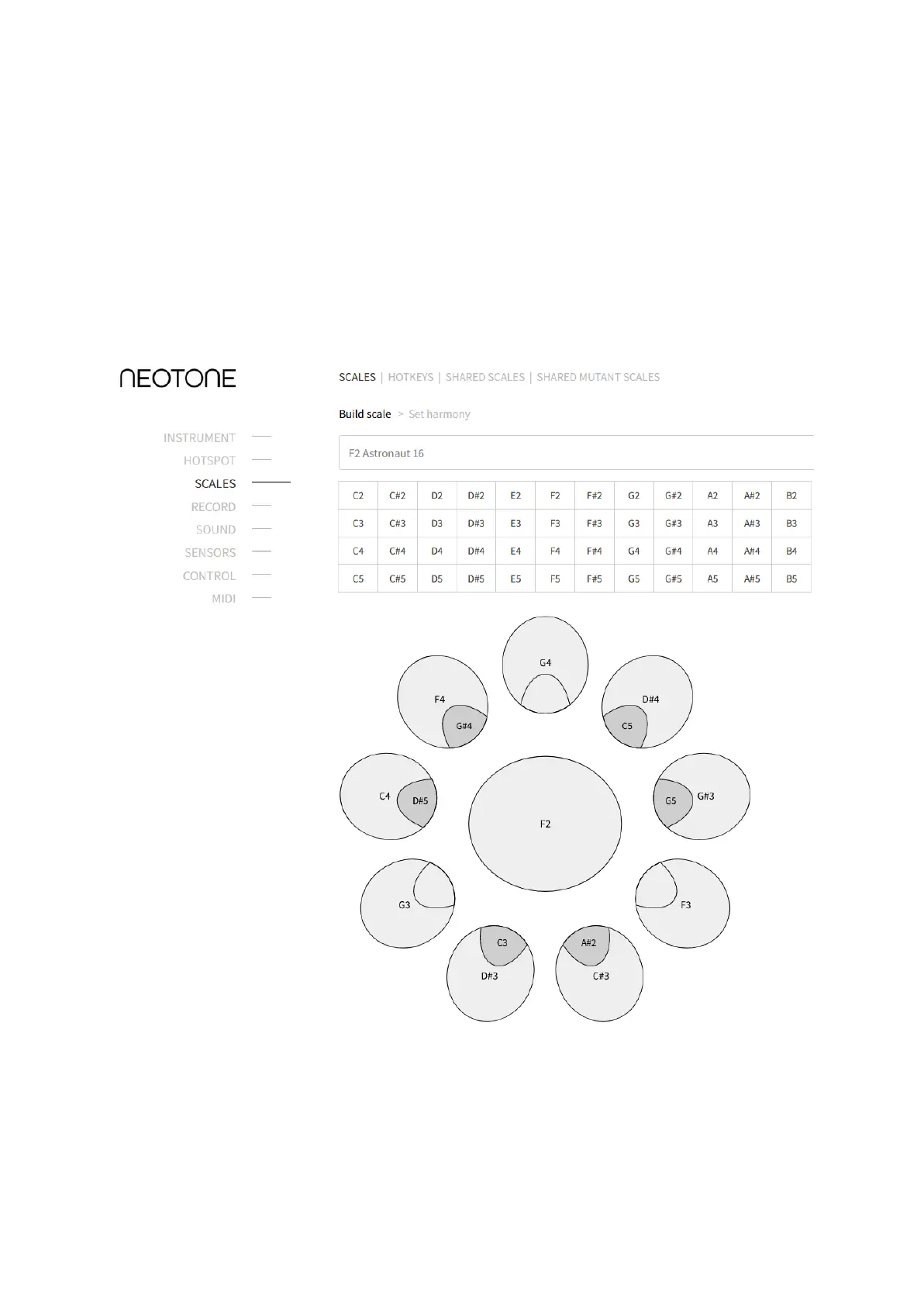 NEOTONE

INSTRUMENT
HOTSPOT
SCALES
RECORD
SOUND
SENSORS
CONTROL
MIDI

SCALES | HOTKEYS | SHARED SCALES | SHARED MUTANT SCALES

Build scale > Set harmony

F2 Astronaut 16

| C2 | C#2 | D2 | D#2 | E2 | F2 | F#2 | G2 | G#2 | A2 | A#2 | B2 |
|---|---|---|---|---|---|---|---|---|---|---|---|
| C3 | C#3 | D3 | D#3 | E3 | F3 | F#3 | G3 | G#3 | A3 | A#3 | B3 |
| C4 | C#4 | D4 | D#4 | E4 | F4 | F#4 | G4 | G#4 | A4 | A#4 | B4 |
| C5 | C#5 | D5 | D#5 | E5 | F5 | F#5 | G5 | G#5 | A5 | A#5 | B5 |

G4
F4
G#4
D#4
C5
C4
D#5
F2
G5
G#3
G3
F3
C3
D#3
A#2
C#3