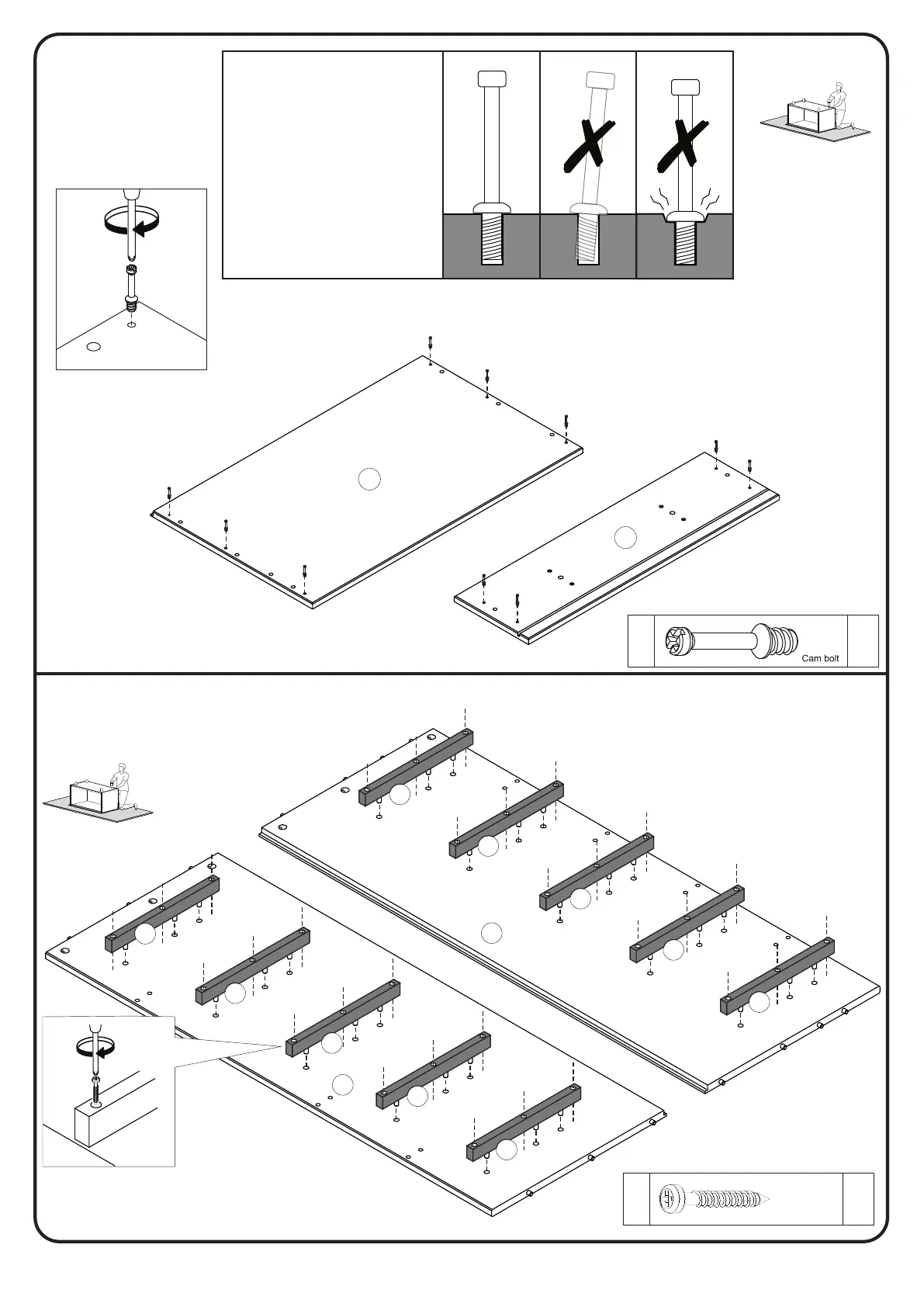 Cam bolt