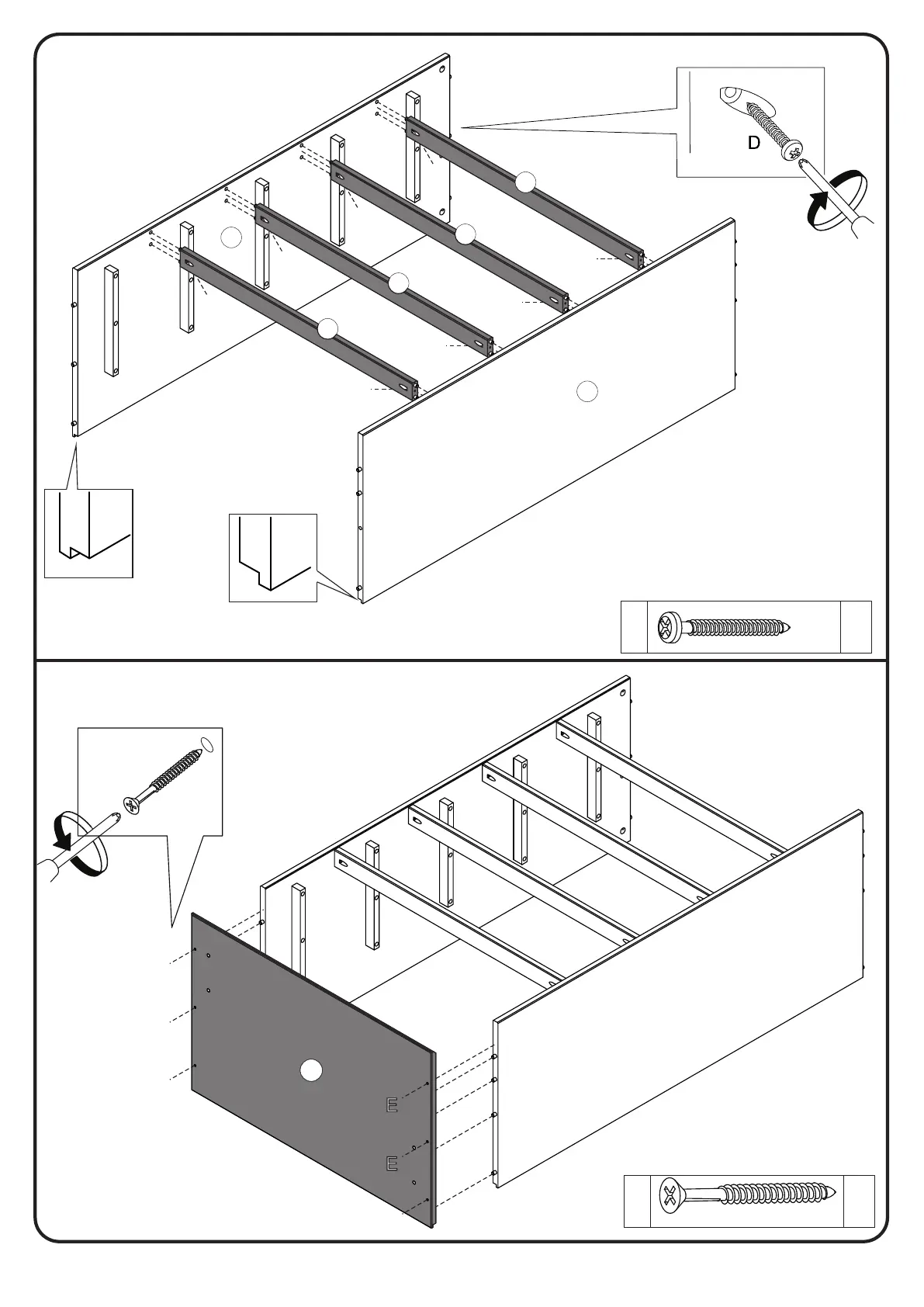 D

E

E