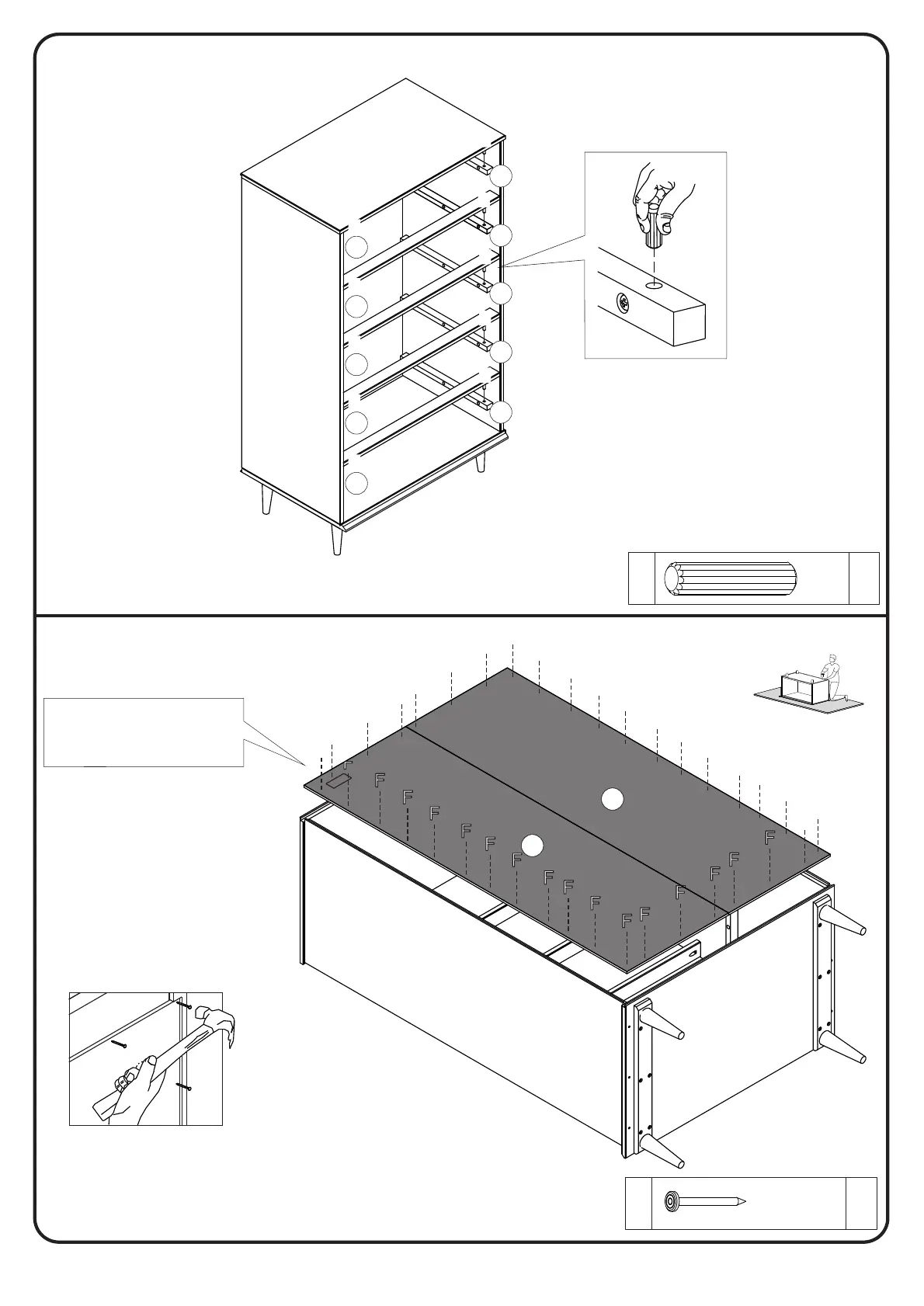 F
F
F
F
F
F
F
F
F
F
F
F
F
F
F
F
F