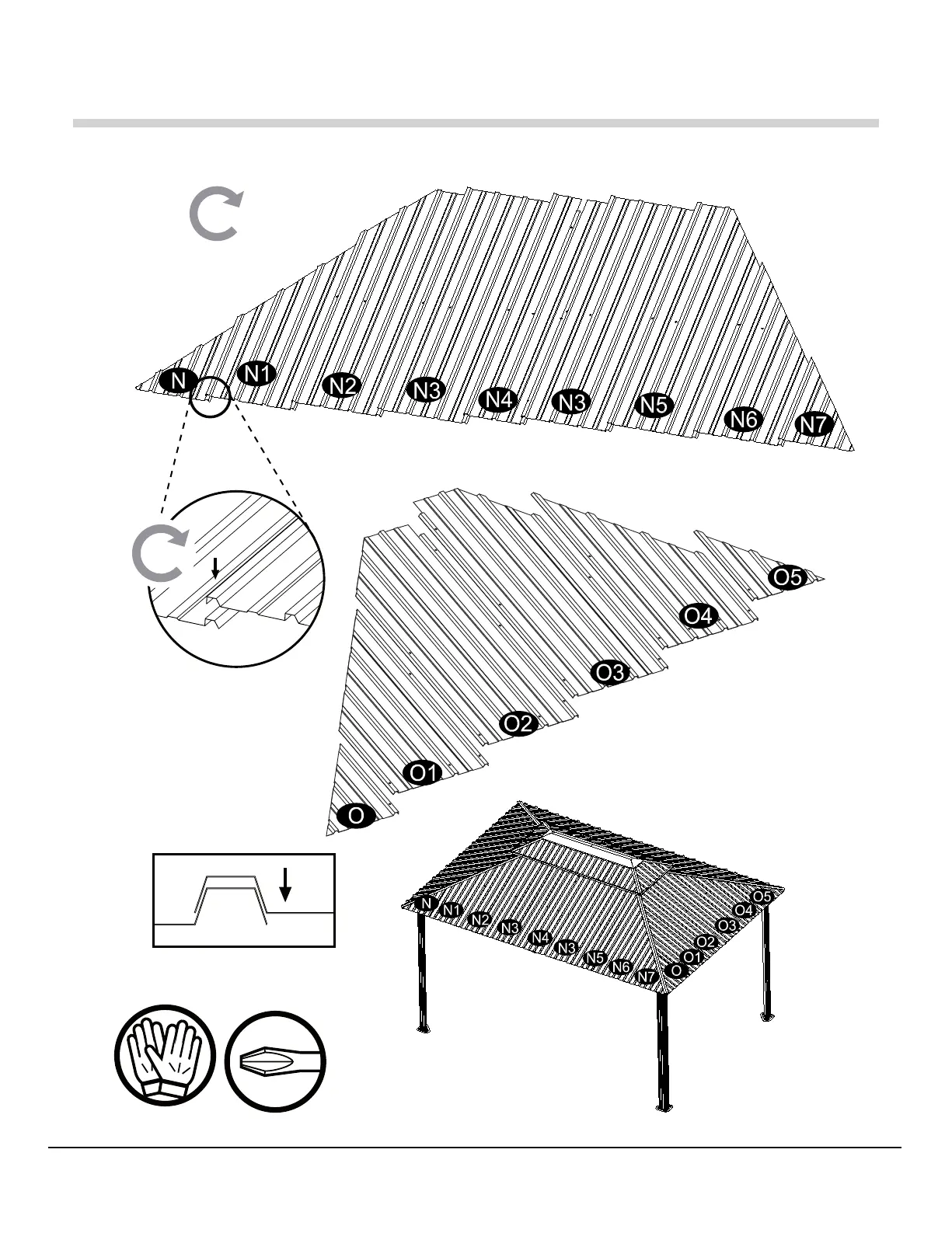 N N1 N2 N3 N4 N3 N5 N6 N7

O5 O4 O3 O2 O1 O

N N1 N2 N3 N4 N3 N5 N6 N7 O O1 O2 O3 O4 O5