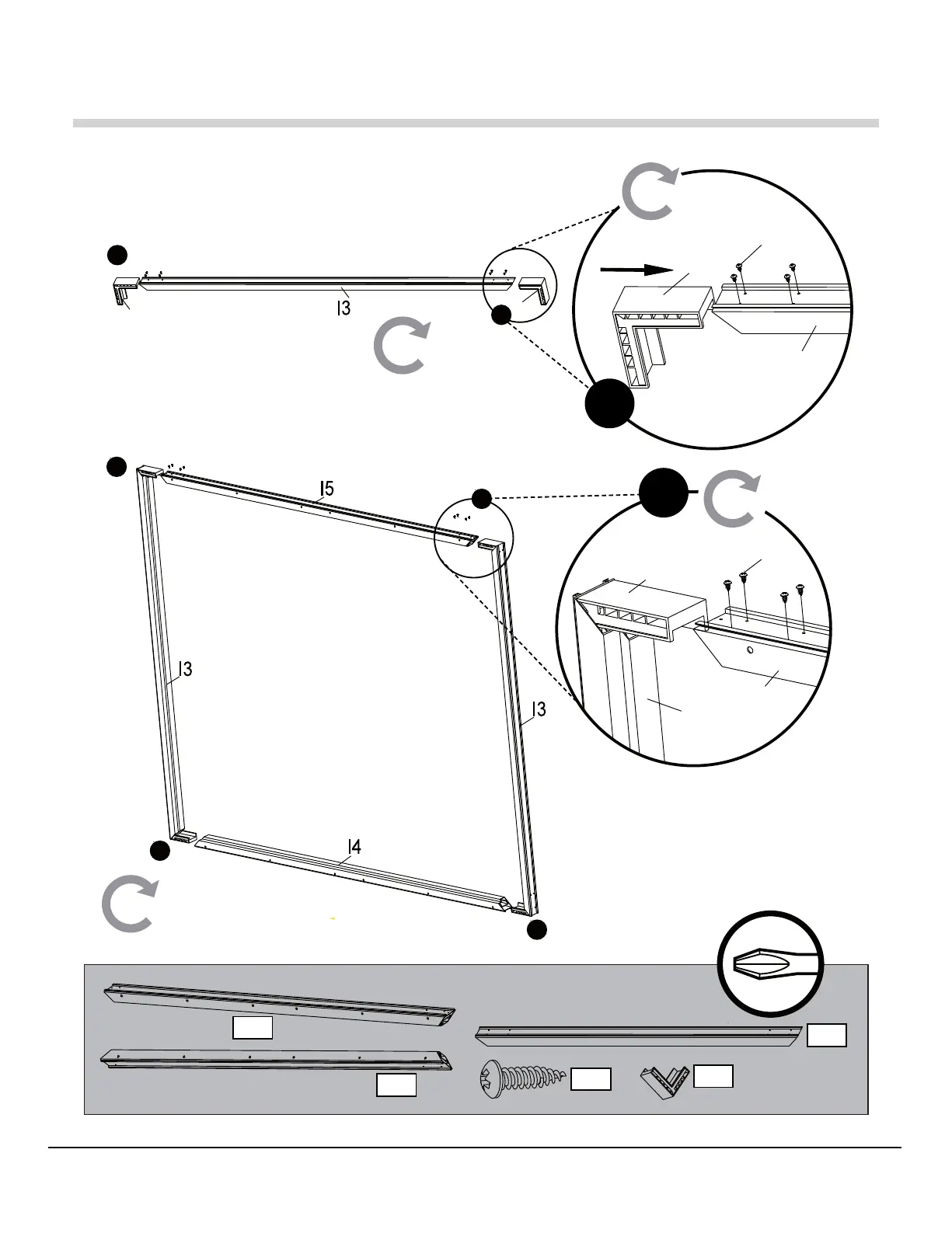 I3

I5

I3

I3

I4