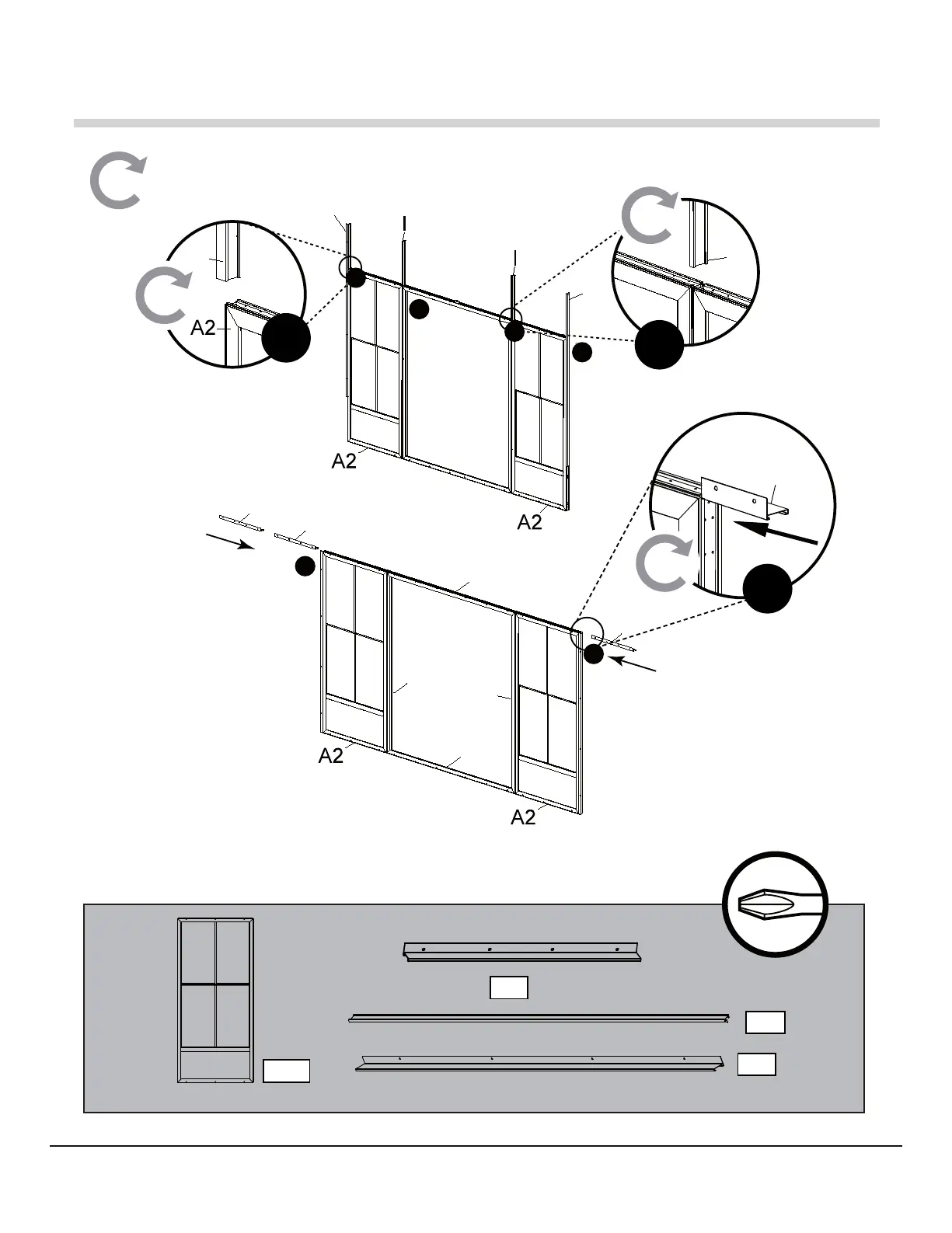 A2

A2

A2

A2

A2