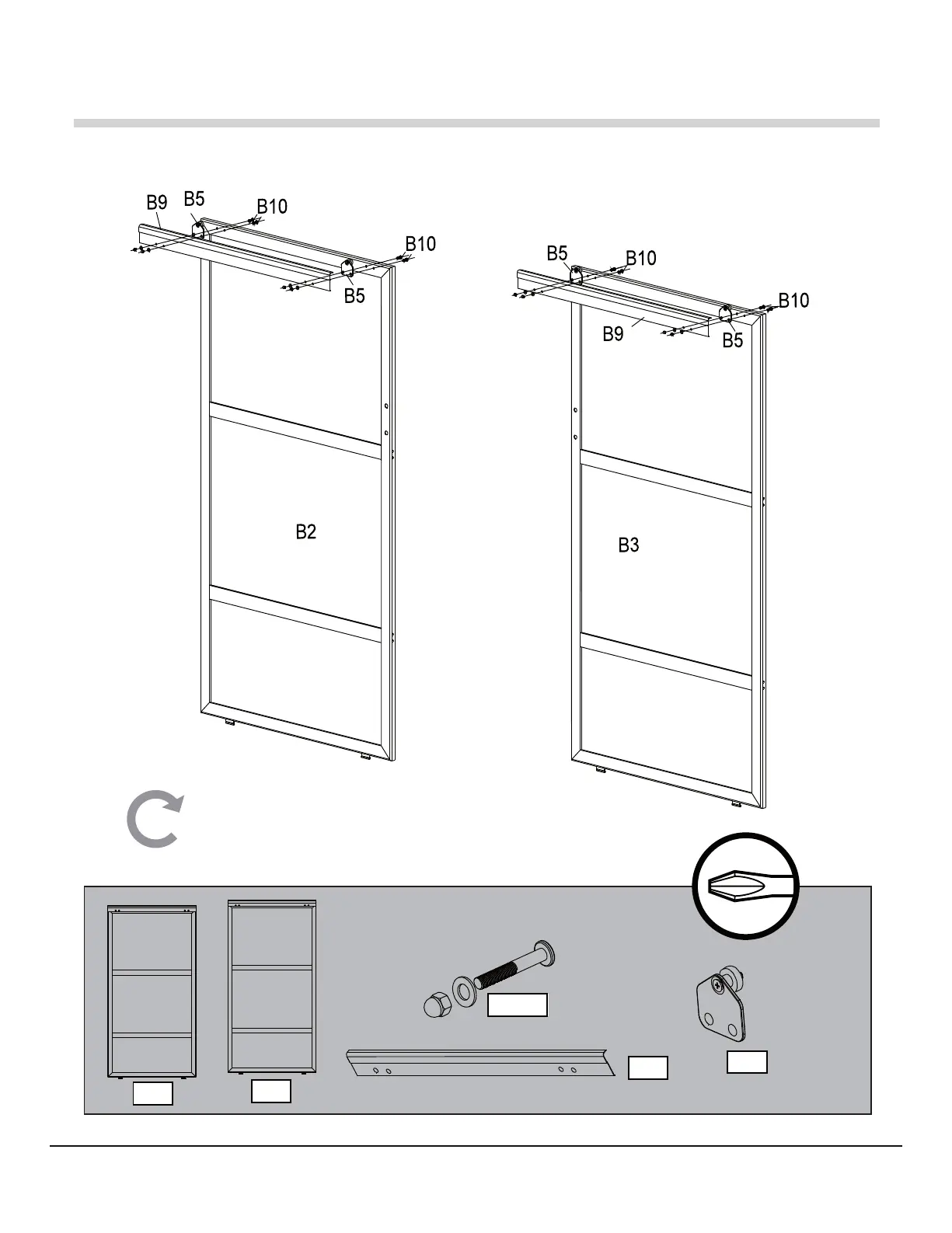 B9 B5 B10

B10

B5

B2

B5 B10

B10

B9

B5

B3