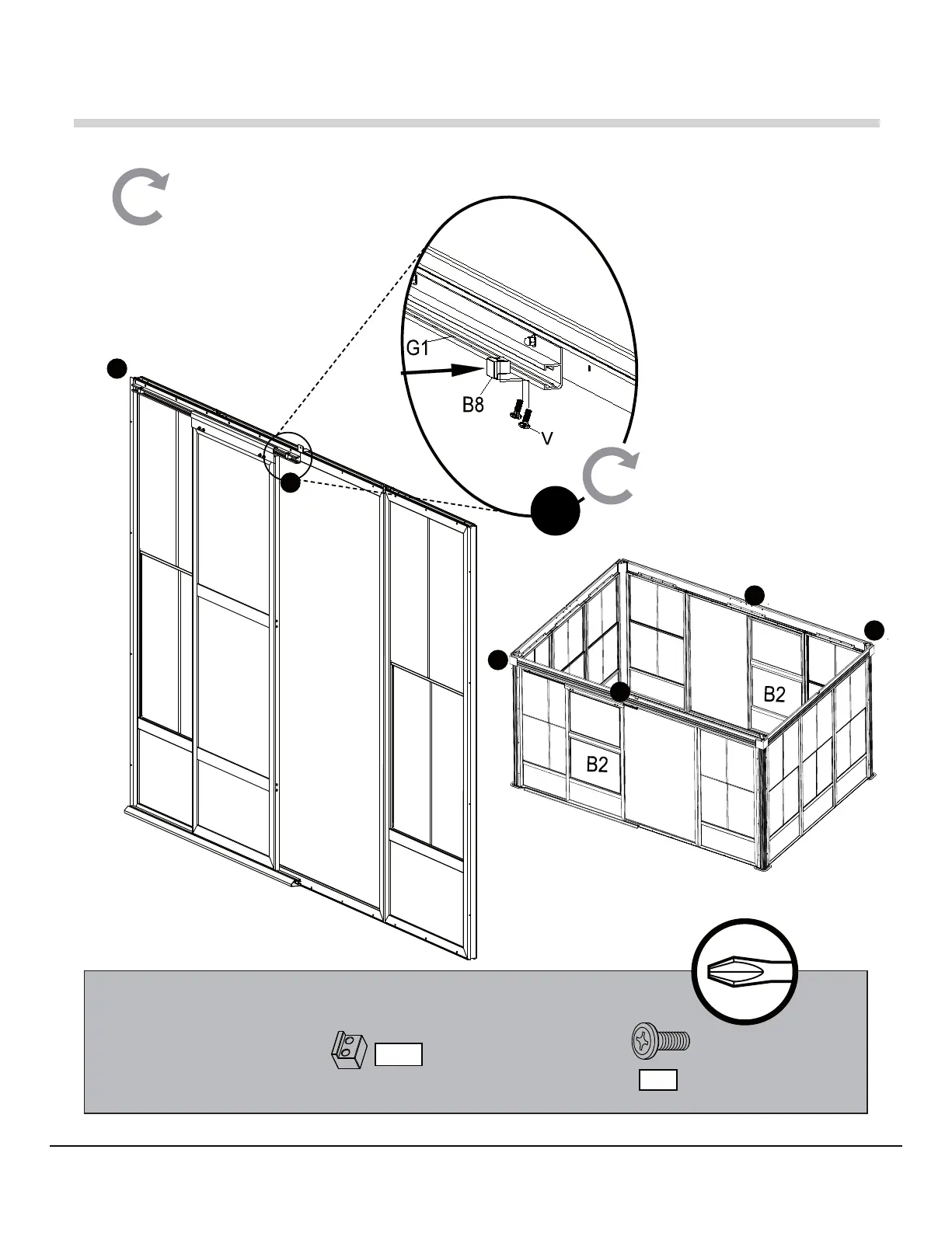 G1

B8

V

B2

B2