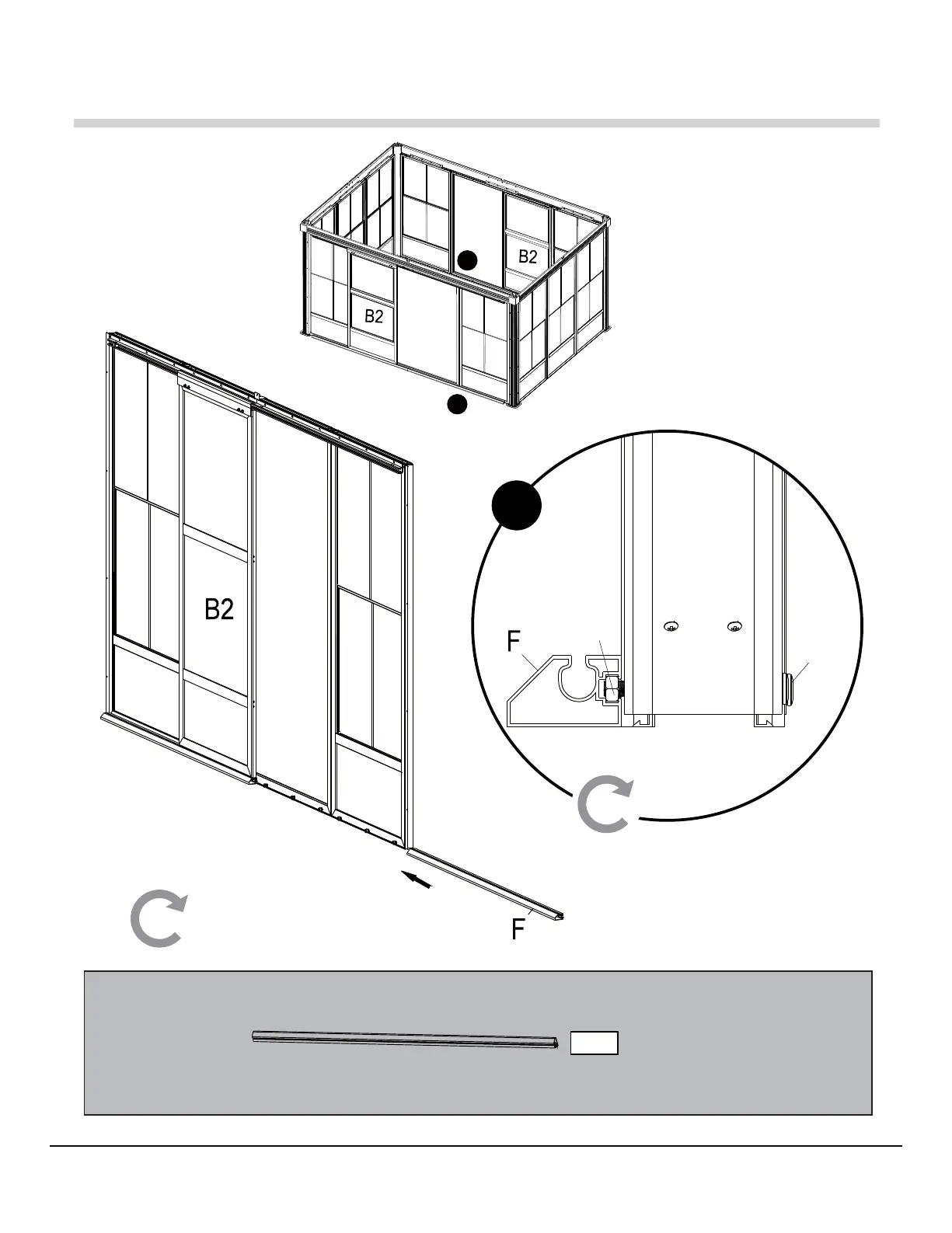 B2

B2

B2

F

F