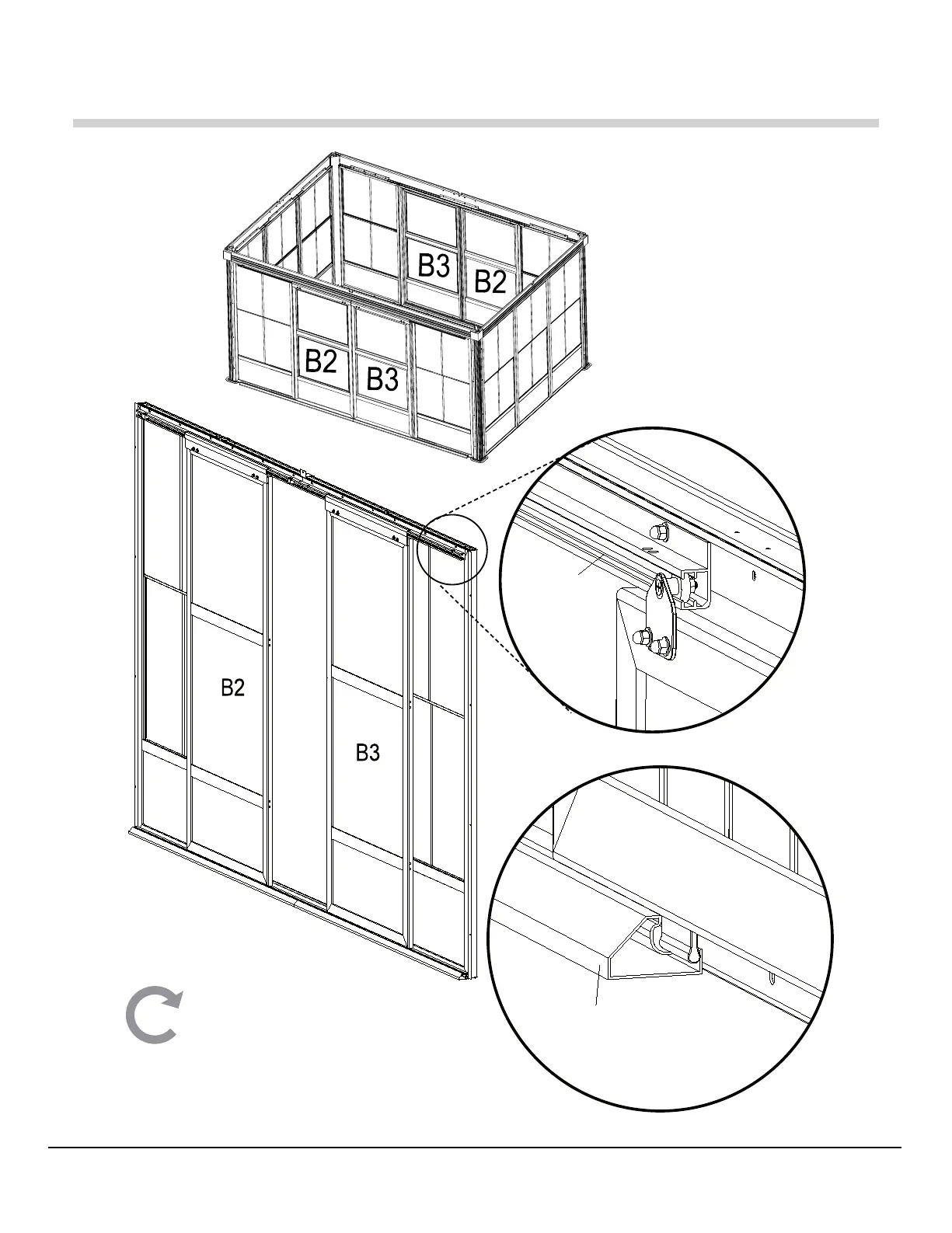 B3
B2
B2
B3
B2
B3