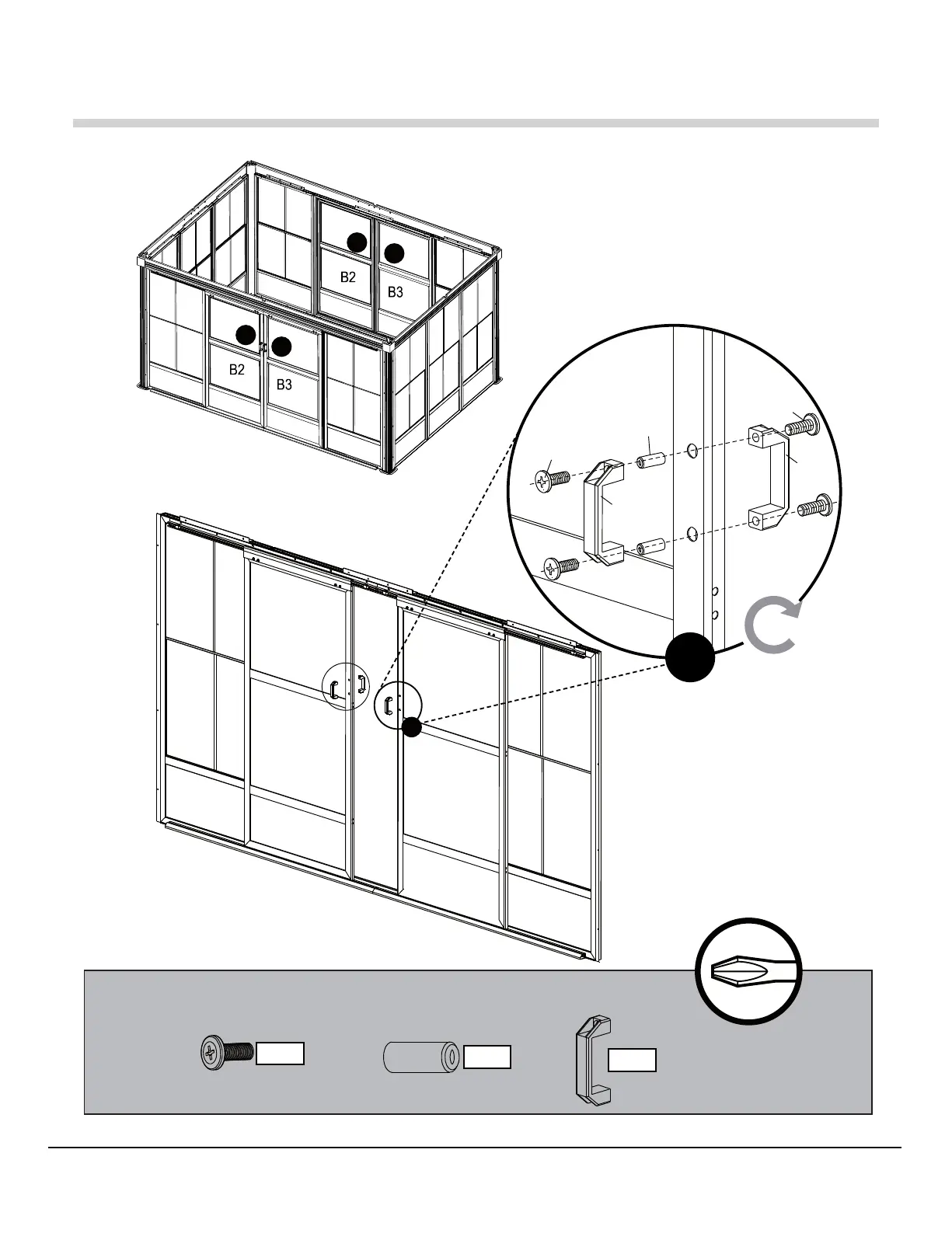 B2
B3
B2
B3