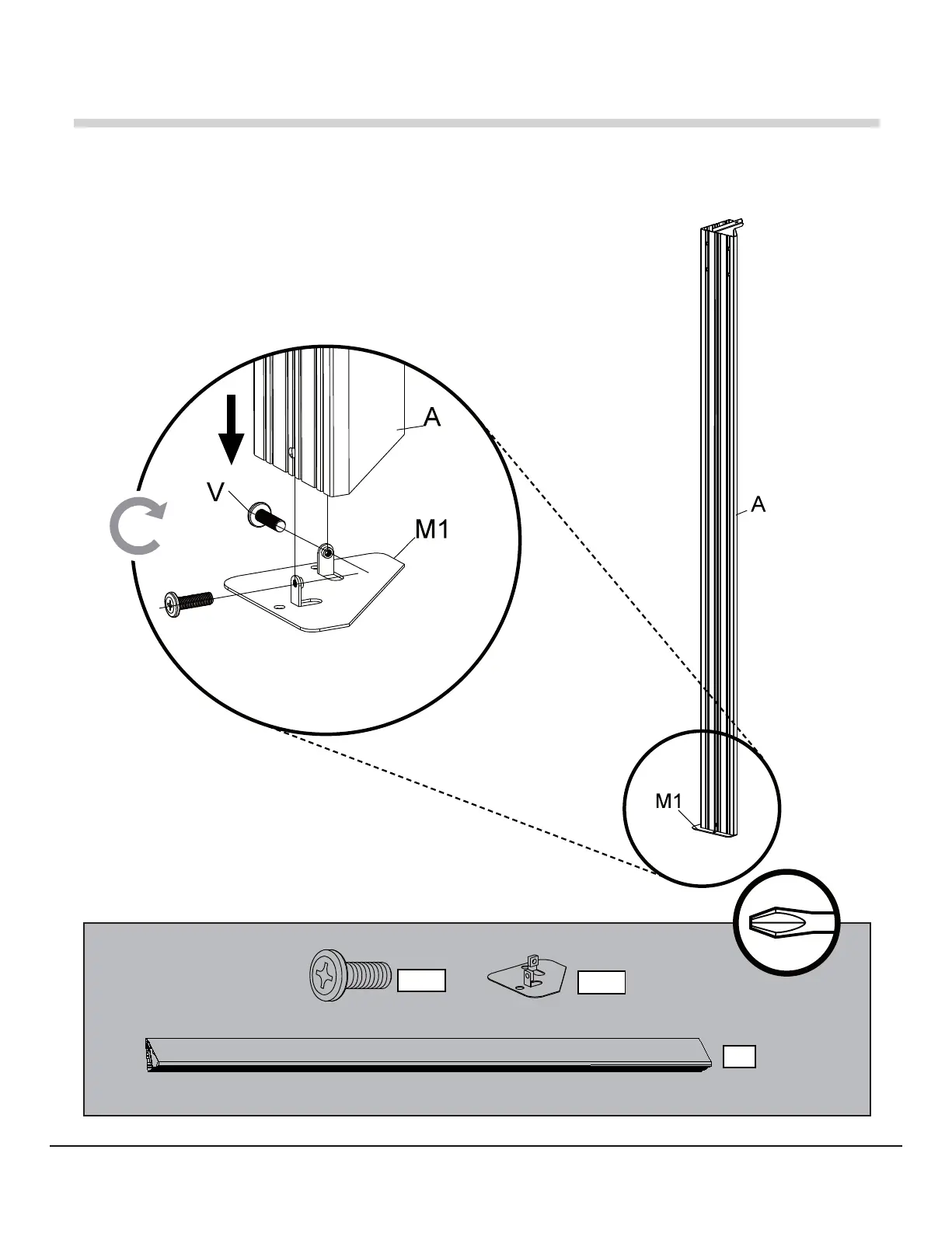 A

V

M1

A

M1