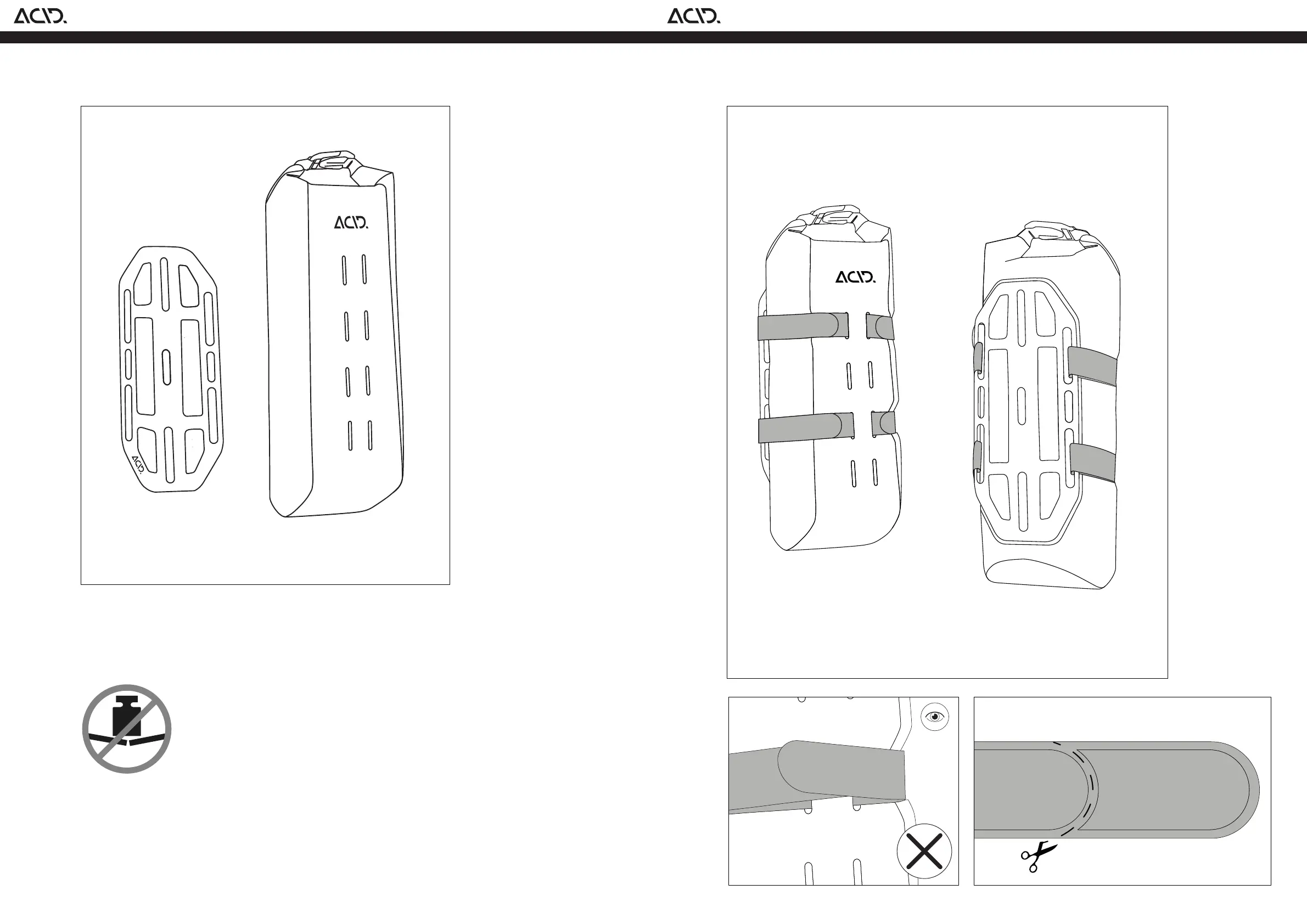 ACID.

ACID.

ACID.

ACID.

ACID.