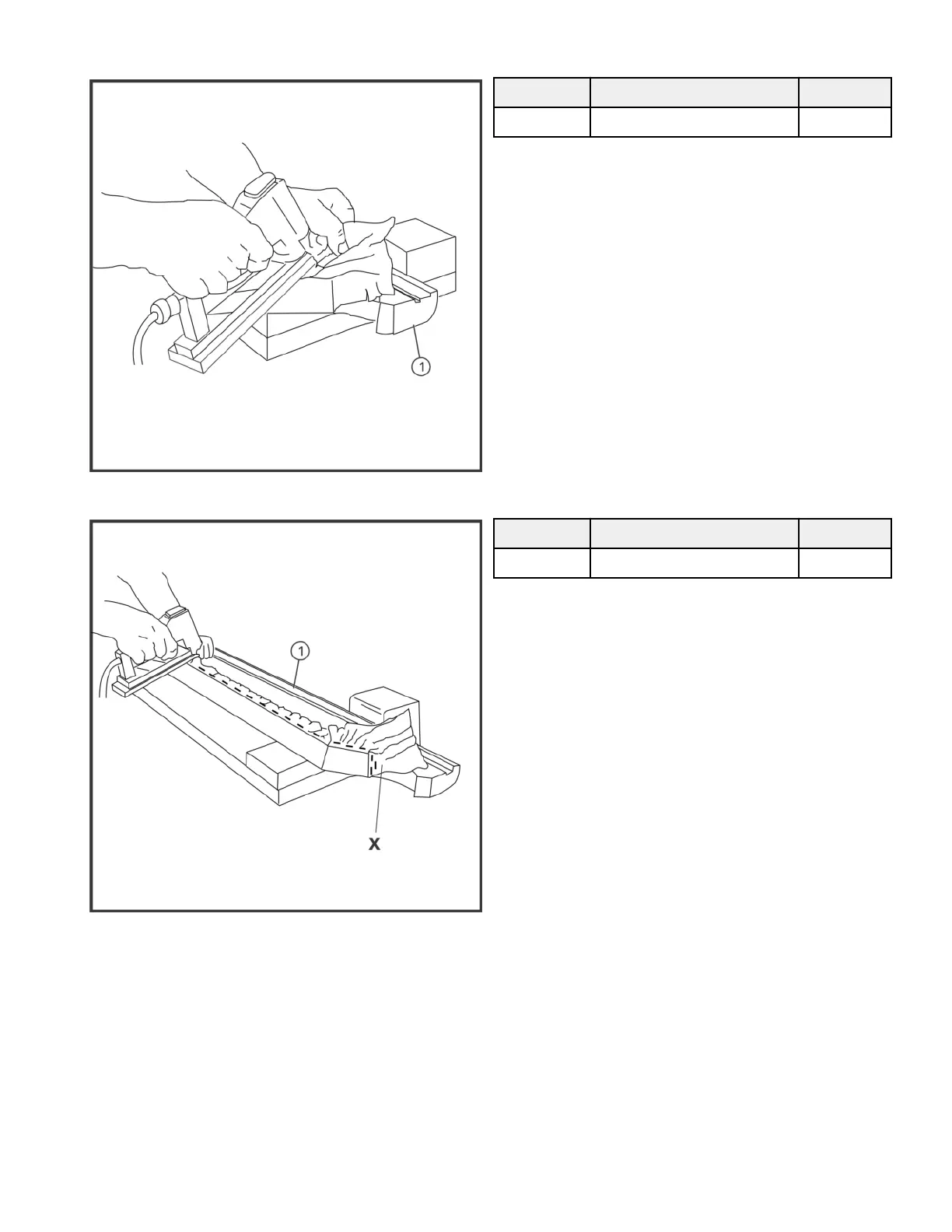 1

1

X