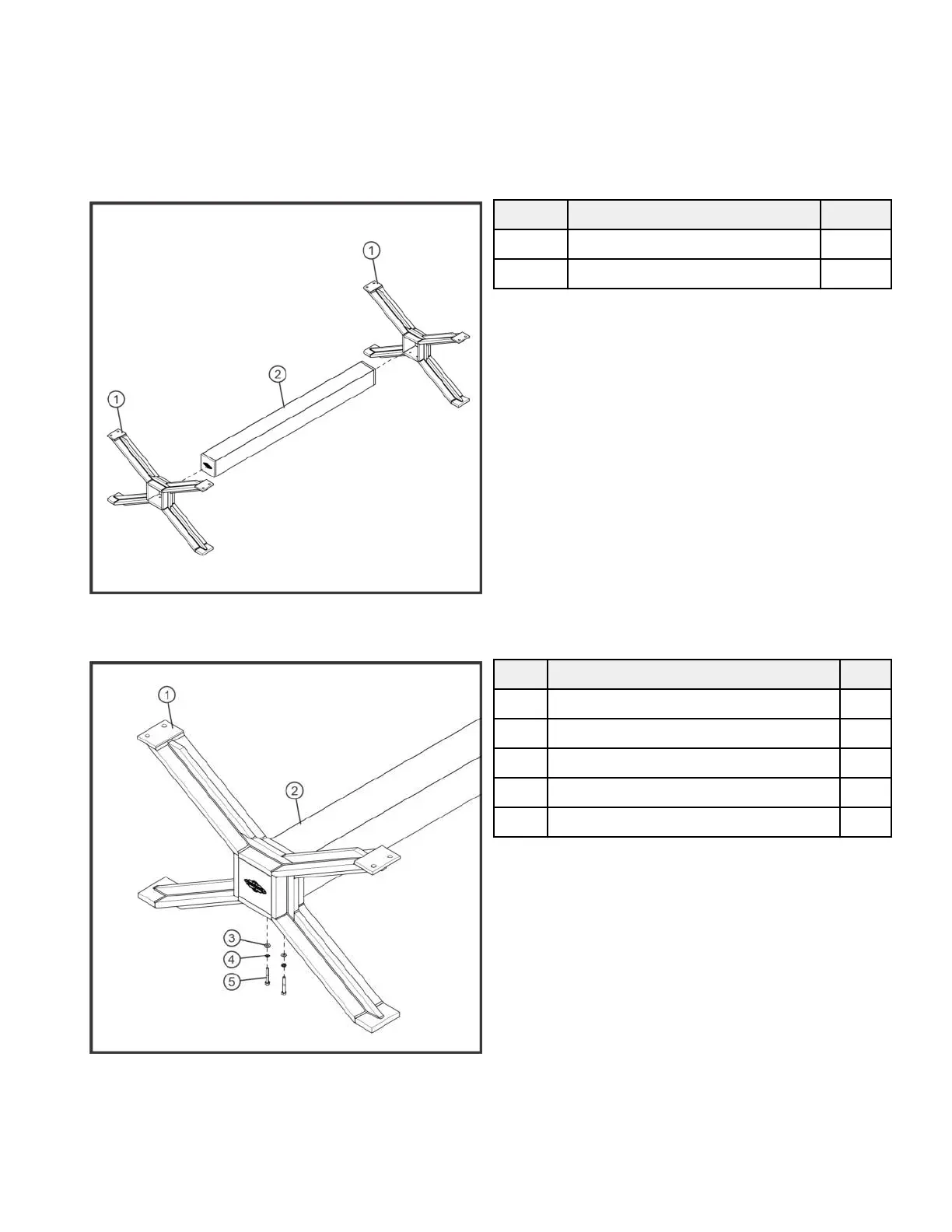 1

2

1

1

2

3

4

5