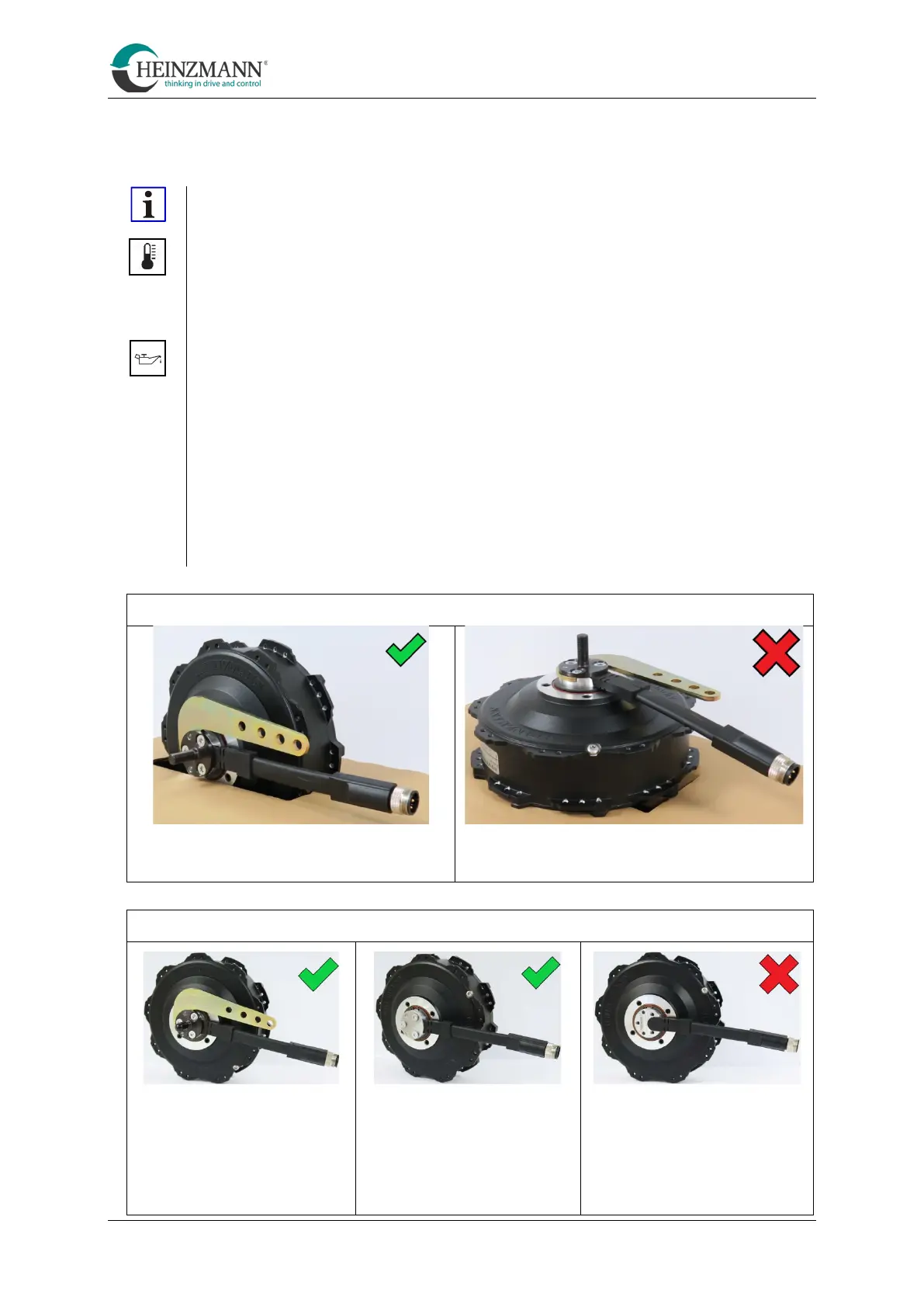 HEINZMANN®
thinking in drive and control