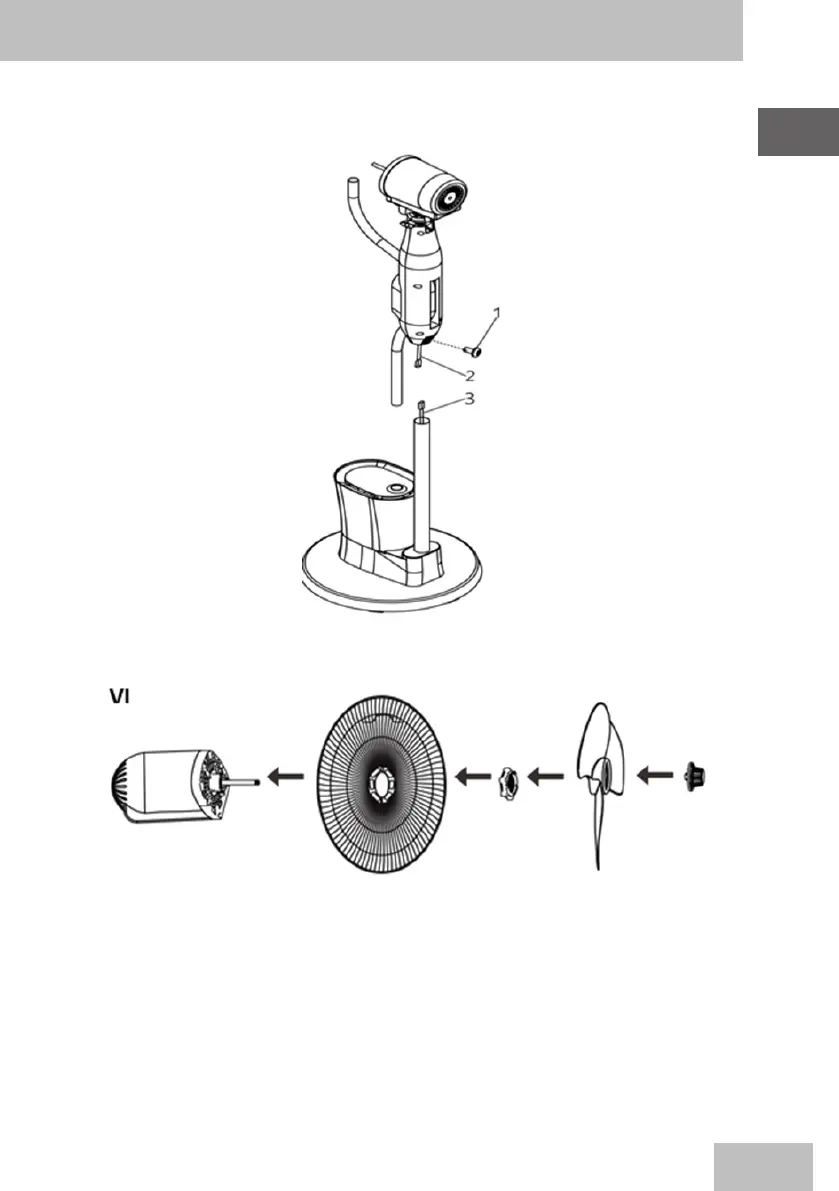 1
2
3

VI