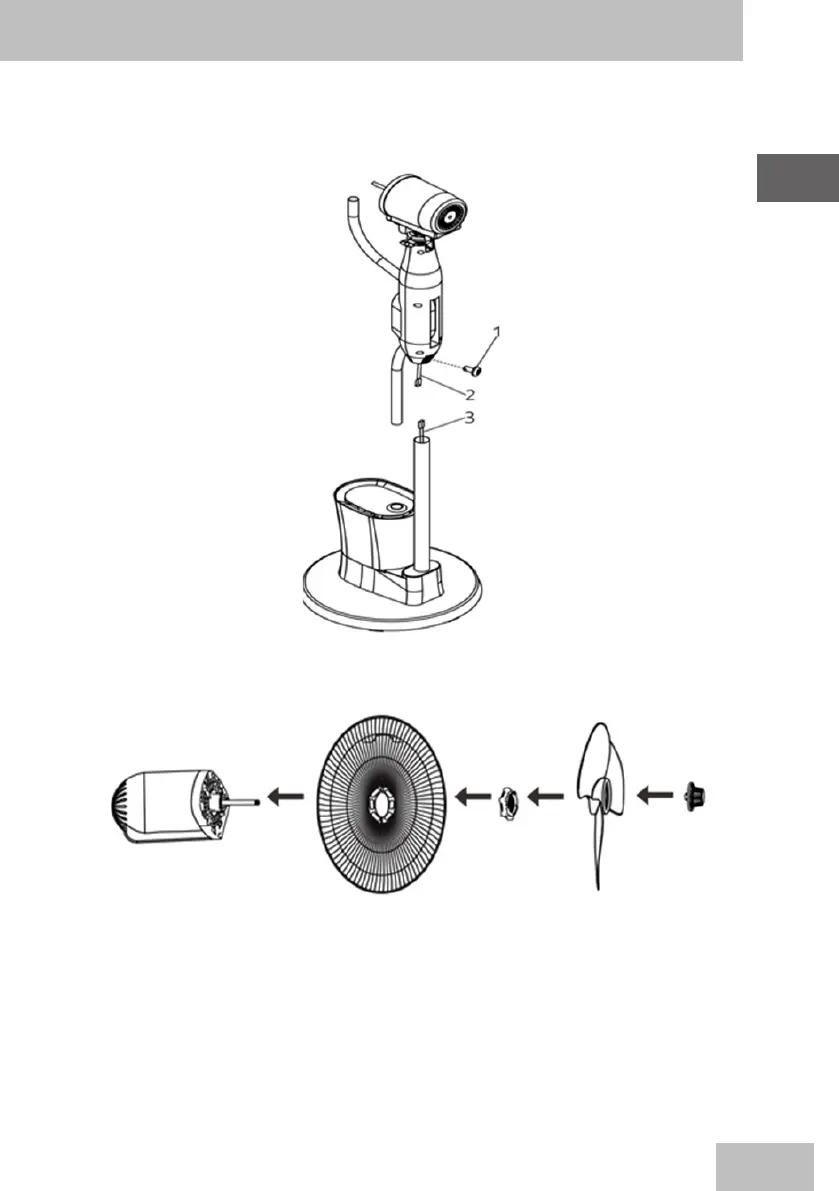 1
2
3