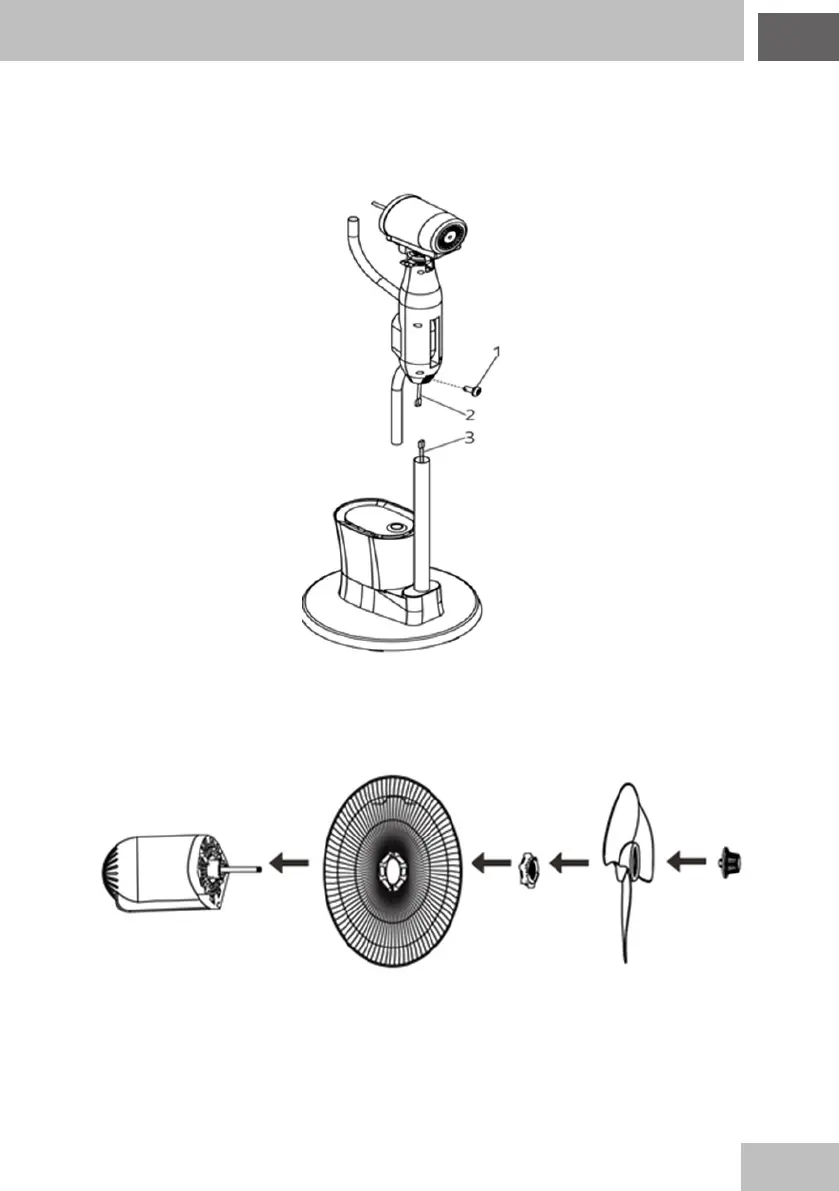 1
2
3